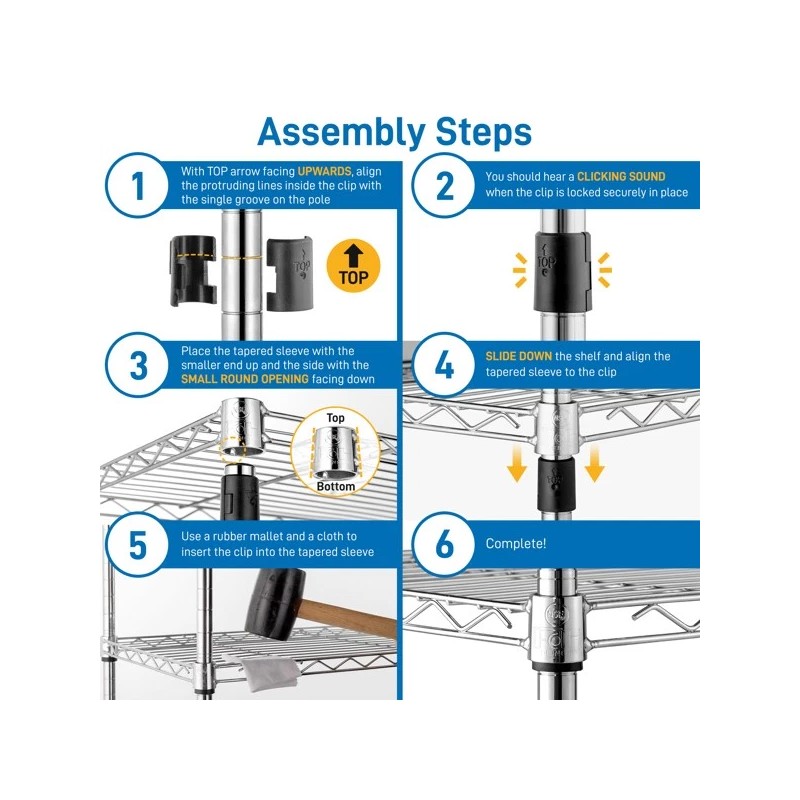 Assembly Steps

1
With TOP arrow facing UPWARDS, align the protruding lines inside the clip with the single groove on the pole

TOP

TOP

2
You should hear a CLICKING SOUND when the clip is locked securely in place

TOP

3
Place the tapered sleeve with the smaller end up and the side with the SMALL ROUND OPENING facing down

Top
Bottom

4
SLIDE DOWN the shelf and align the tapered sleeve to the clip

5
Use a rubber mallet and a cloth to insert the clip into the tapered sleeve

6
Complete!