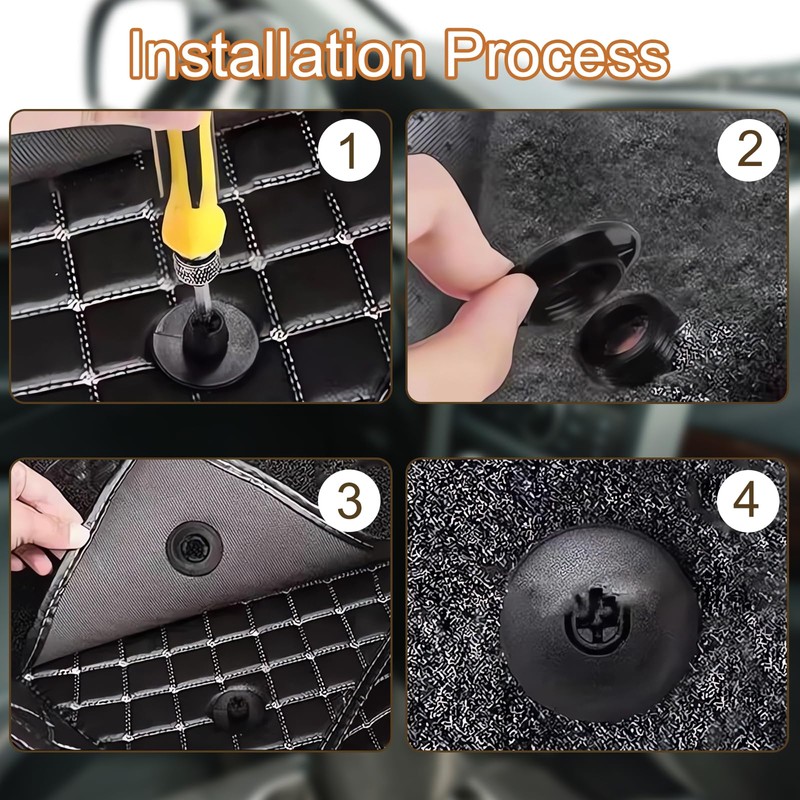 Installation Process

1

2

3

4