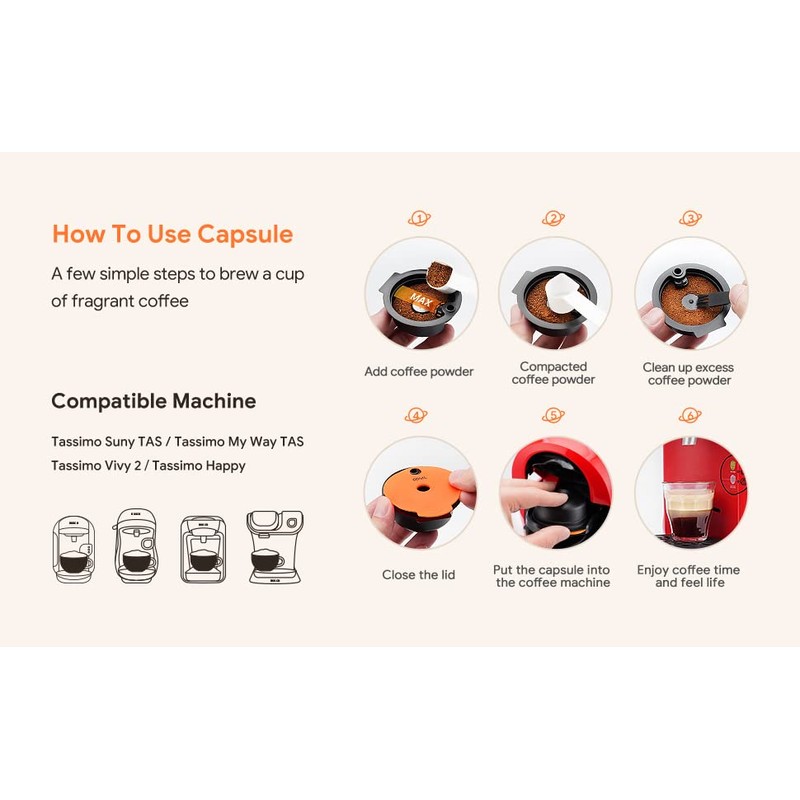 How To Use Capsule

A few simple steps to brew a cup of fragrant coffee

Compatible Machine

Tassimo Suny TAS / Tassimo My Way TAS
Tassimo Vivy 2 / Tassimo Happy

1
MAX
Add coffee powder

2
Compacted coffee powder

3
Clean up excess coffee powder

4
Close the lid

5
Put the capsule into the coffee machine

6
Enjoy coffee time and feel life