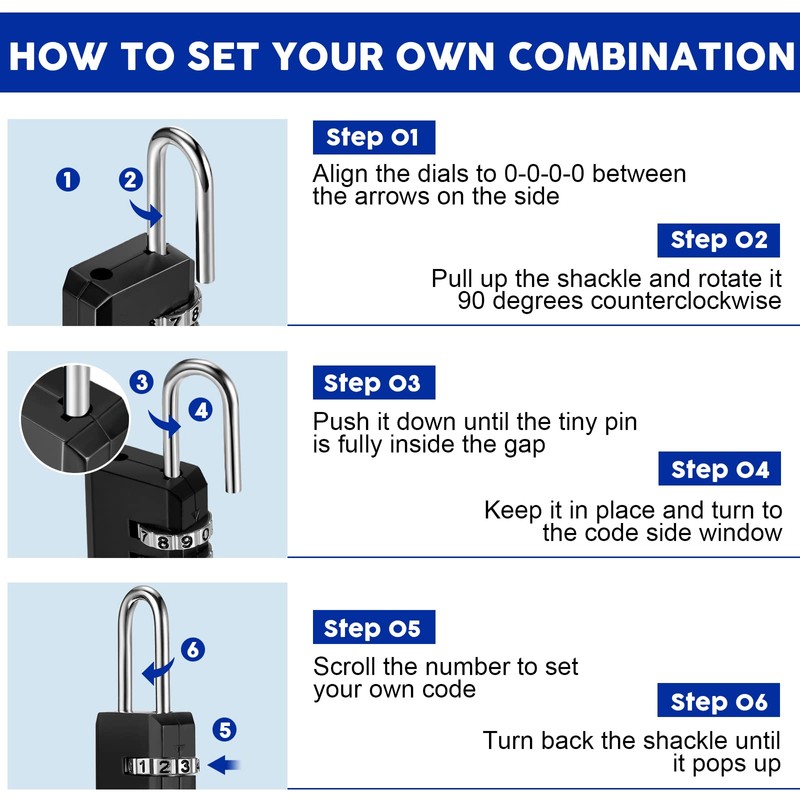 HOW TO SET YOUR OWN COMBINATION

1
2
7 8

Step 01
Align the dials to 0-0-0-0 between the arrows on the side

Step 02
Pull up the shackle and rotate it 90 degrees counterclockwise

3
4
7 8 9 0

Step 03
Push it down until the tiny pin is fully inside the gap

Step 04
Keep it in place and turn to the code side window

6
5
1 2 3

Step 05
Scroll the number to set your own code

Step 06
Turn back the shackle until it pops up