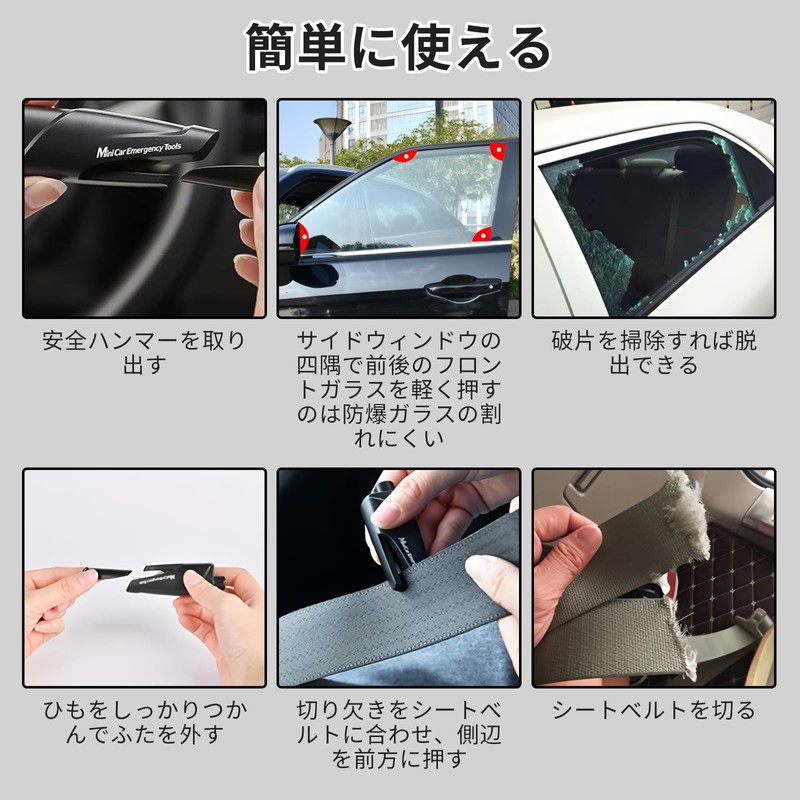 簡単に使える

Mini Car Emergency Tools

安全ハンマーを取り出す

サイドウィンドウの四隅で前後のフロントガラスを軽く押すのは防爆ガラスの割れにくい

破片を掃除すれば脱出できる

ひもをしっかりつかんでふたを外す

切り欠きをシートベルトに合わせ、側辺を前方に押す

シートベルトを切る