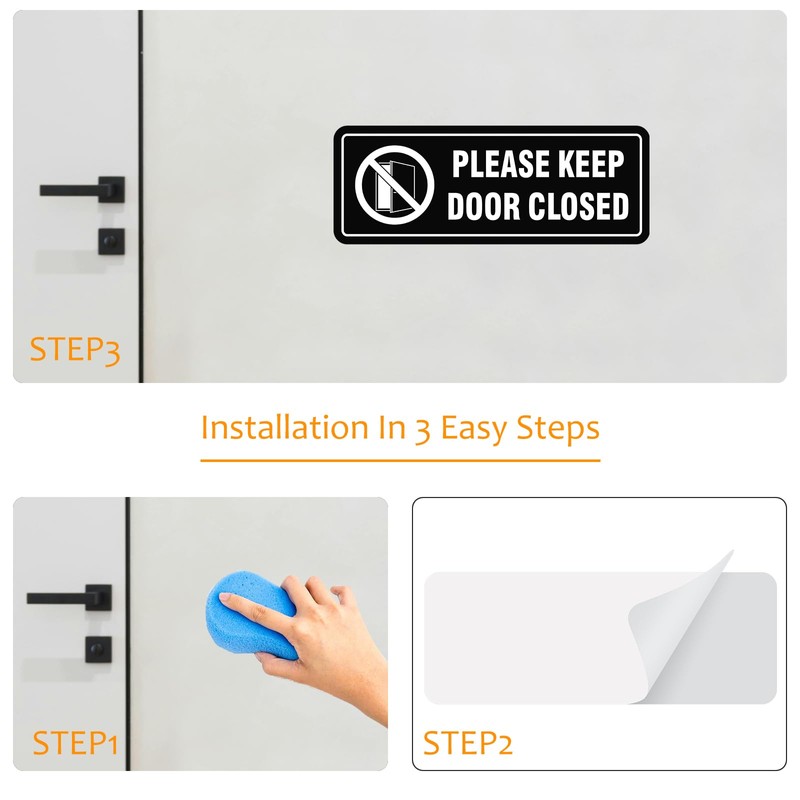 PLEASE KEEP DOOR CLOSED

STEP3

Installation In 3 Easy Steps

STEP1

STEP2