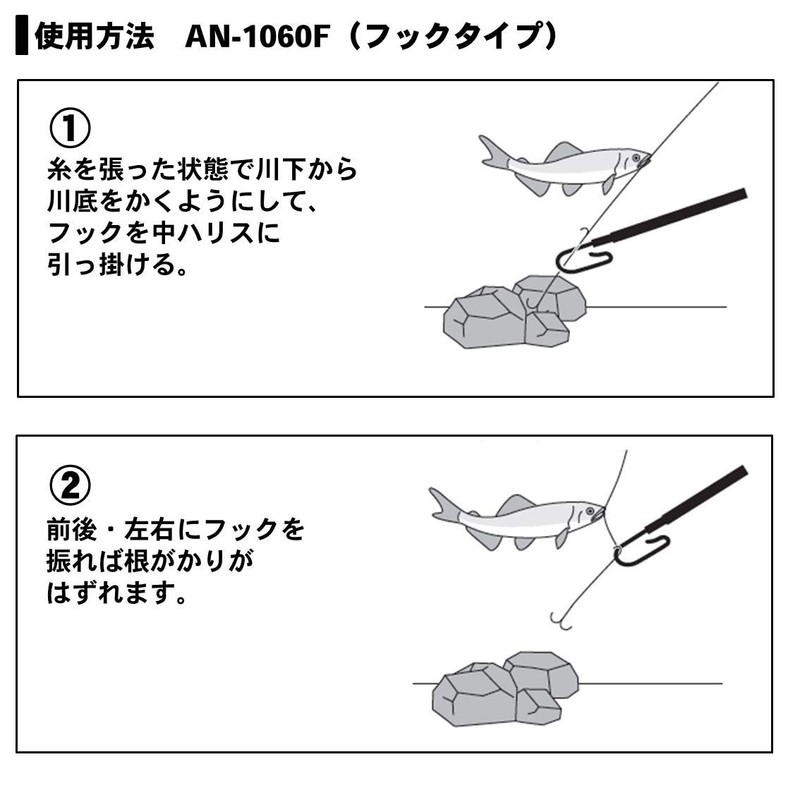 使用方法　AN-1060F（フックタイプ）

①
糸を張った状態で川下から川底をかくようにして、フックを中ハリスに引っ掛ける。

②
前後・左右にフックを振れば根がかりがはずれます。