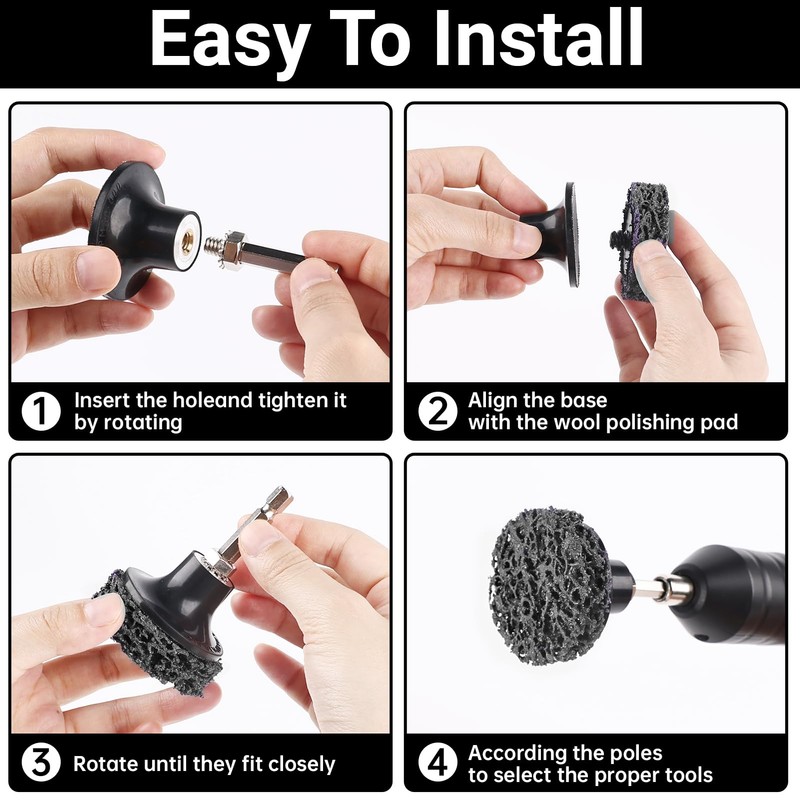 Easy To Install

1 Insert the holeand tighten it by rotating

2 Align the base with the wool polishing pad

3 Rotate until they fit closely

4 According the poles to select the proper tools