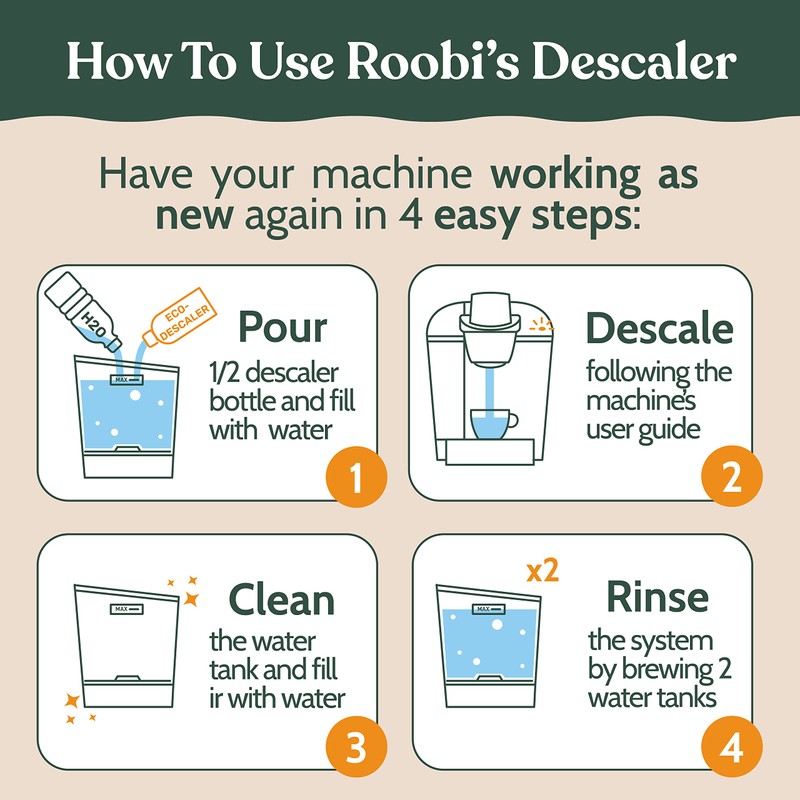 How To Use Roobi's Descaler

Have your machine working as new again in 4 easy steps:

H2O
ECO-DESCALER
MAX
Pour
1/2 descaler bottle and fill with water
1

Descale
following the machine's user guide
2

MAX
Clean
the water tank and fill ir with water
3

x2
MAX
Rinse
the system by brewing 2 water tanks
4