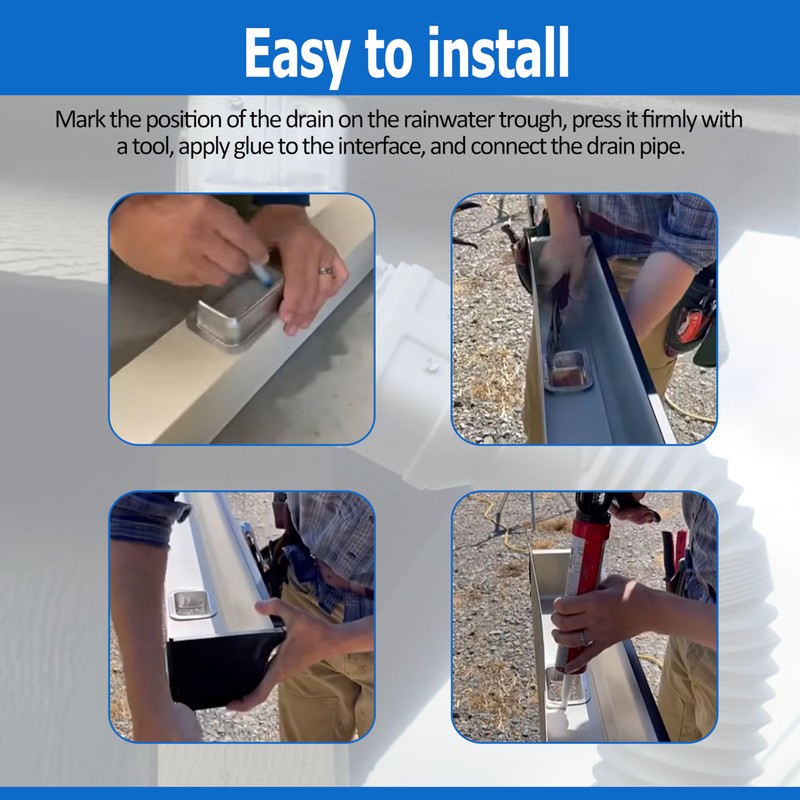 Easy to install

Mark the position of the drain on the rainwater trough, press it firmly with a tool, apply glue to the interface, and connect the drain pipe.