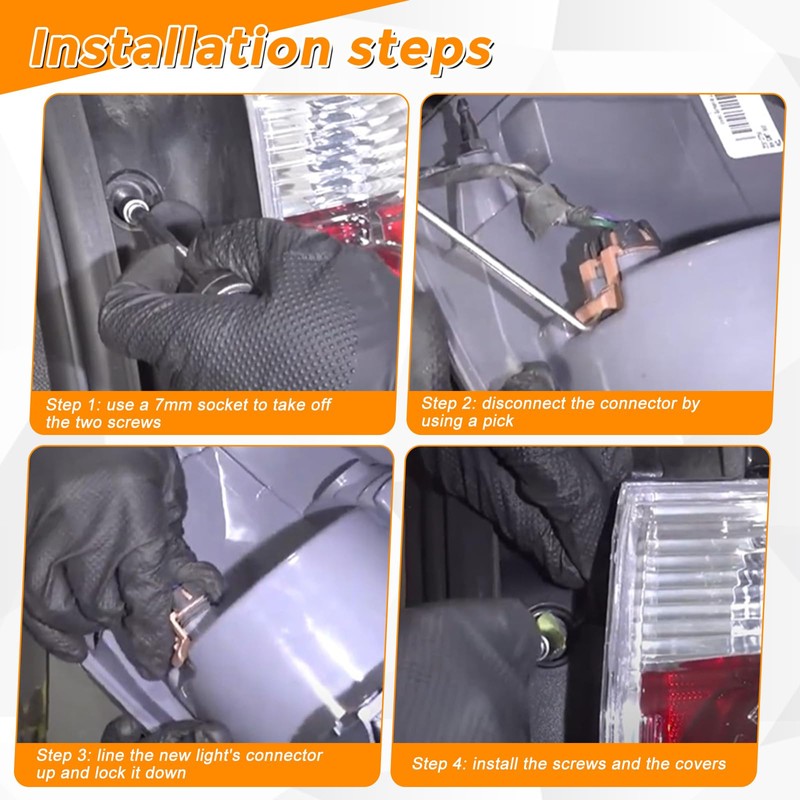 Installation steps

Step 1: use a 7mm socket to take off the two screws

Step 2: disconnect the connector by using a pick

Step 3: line the new light's connector up and lock it down

Step 4: install the screws and the covers