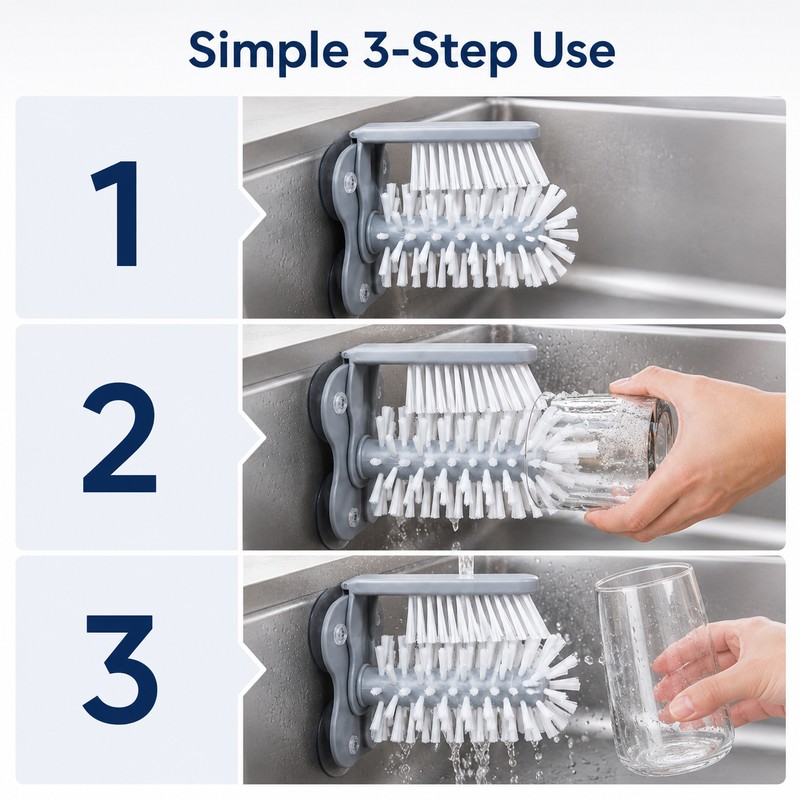 Simple 3-Step Use

1

2

3