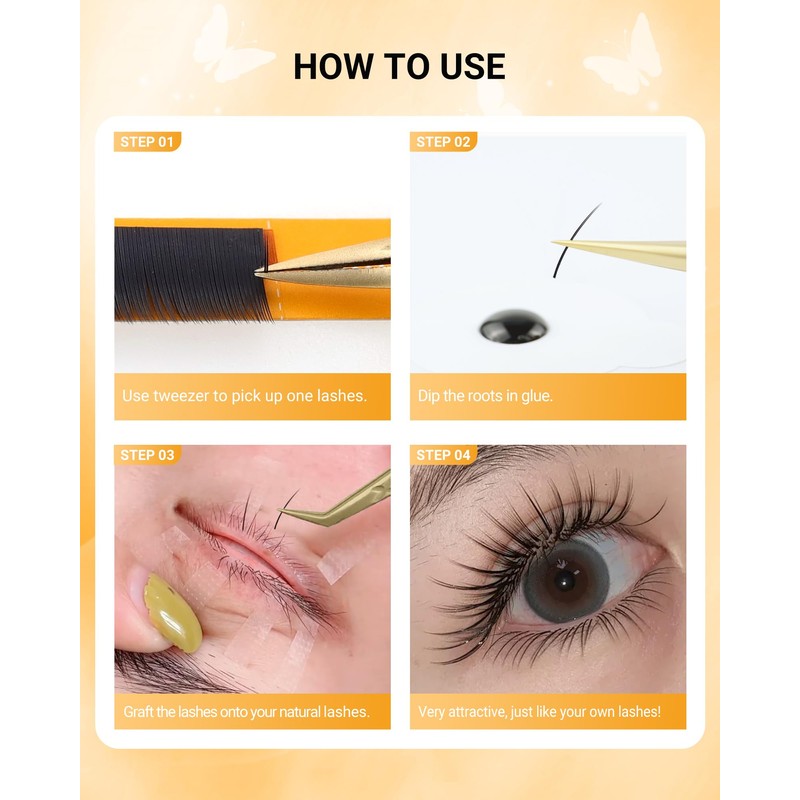 HOW TO USE

STEP 01

Use tweezer to pick up one lashes.

STEP 02

Dip the roots in glue.

STEP 03

Graft the lashes onto your natural lashes.

STEP 04

Very attractive, just like your own lashes!