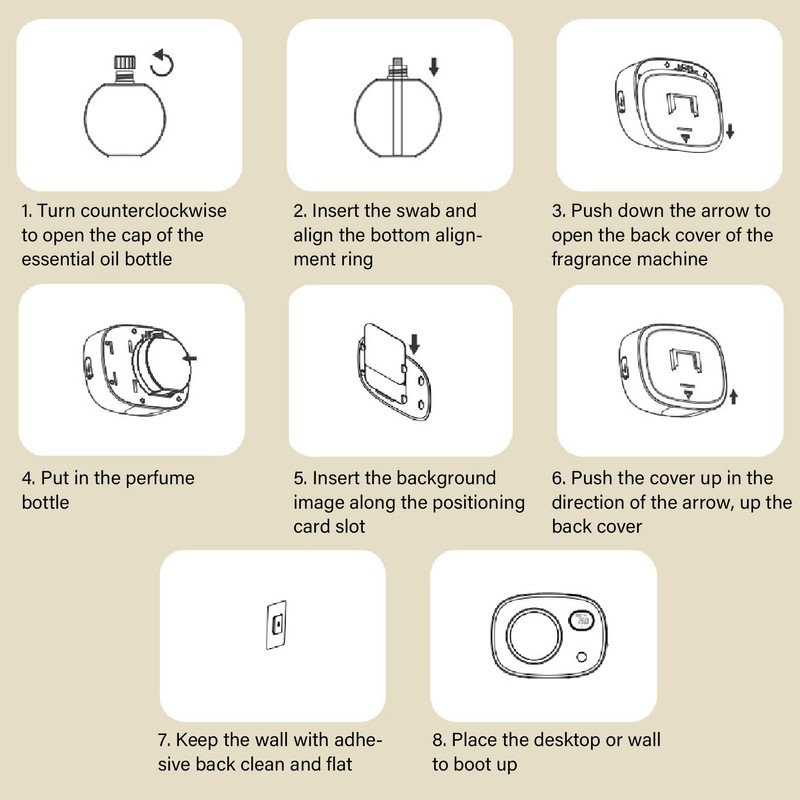 1. Turn counterclockwise to open the cap of the essential oil bottle

2. Insert the swab and align the bottom alignment ring

3. Push down the arrow to open the back cover of the fragrance machine

4. Put in the perfume bottle

5. Insert the background image along the positioning card slot

6. Push the cover up in the direction of the arrow, up the back cover

7. Keep the wall with adhesive back clean and flat

8. Place the desktop or wall to boot up