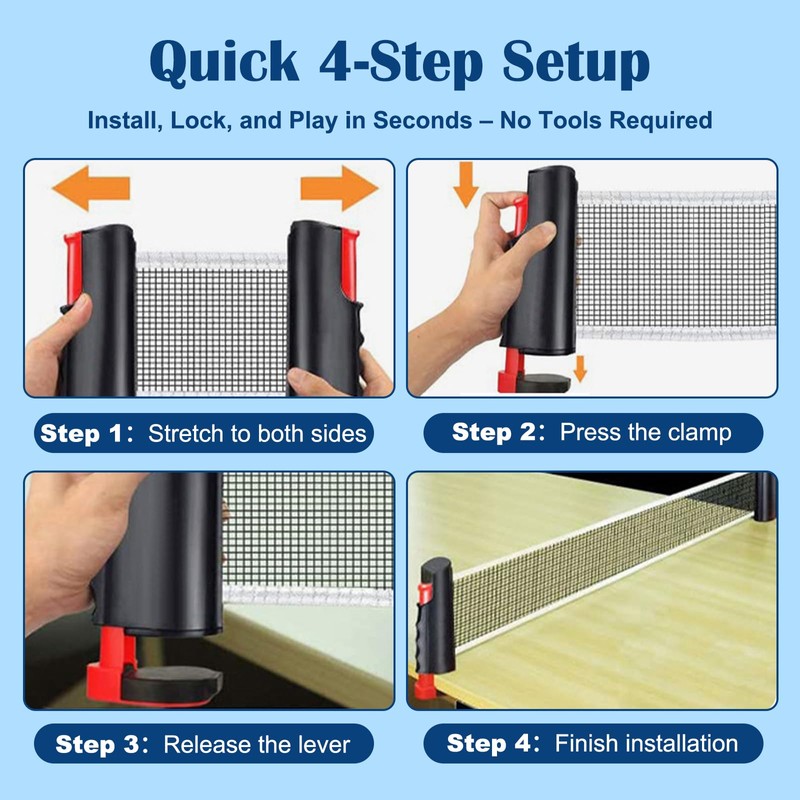 Quick 4-Step Setup

Install, Lock, and Play in Seconds – No Tools Required

Step 1: Stretch to both sides

Step 2: Press the clamp

Step 3: Release the lever

Step 4: Finish installation