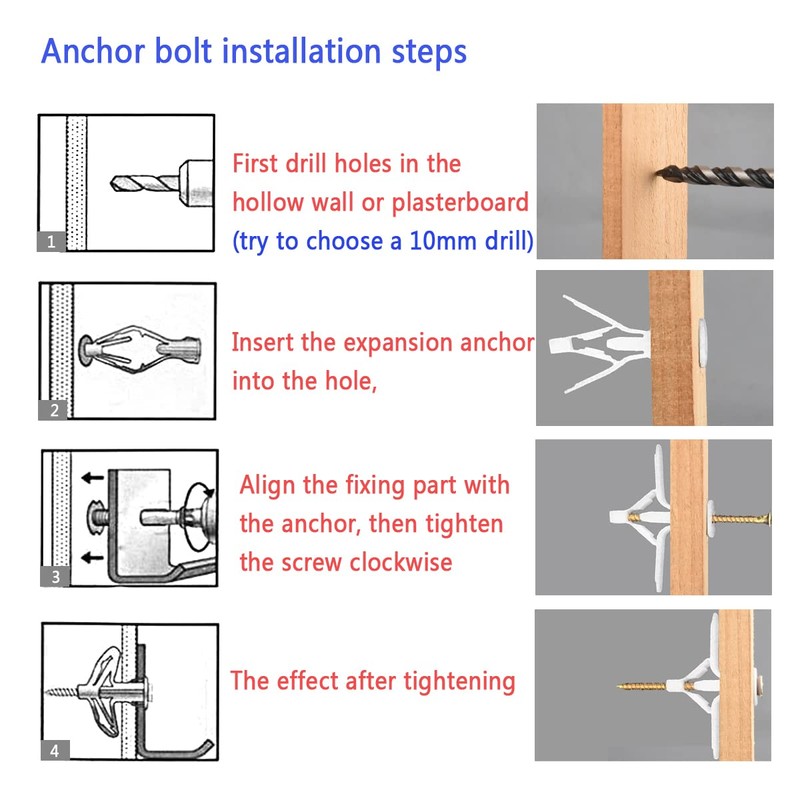 Anchor bolt installation steps

1

First drill holes in the hollow wall or plasterboard (try to choose a 10mm drill)

2

Insert the expansion anchor into the hole,

3

Align the fixing part with the anchor, then tighten the screw clockwise

4

The effect after tightening