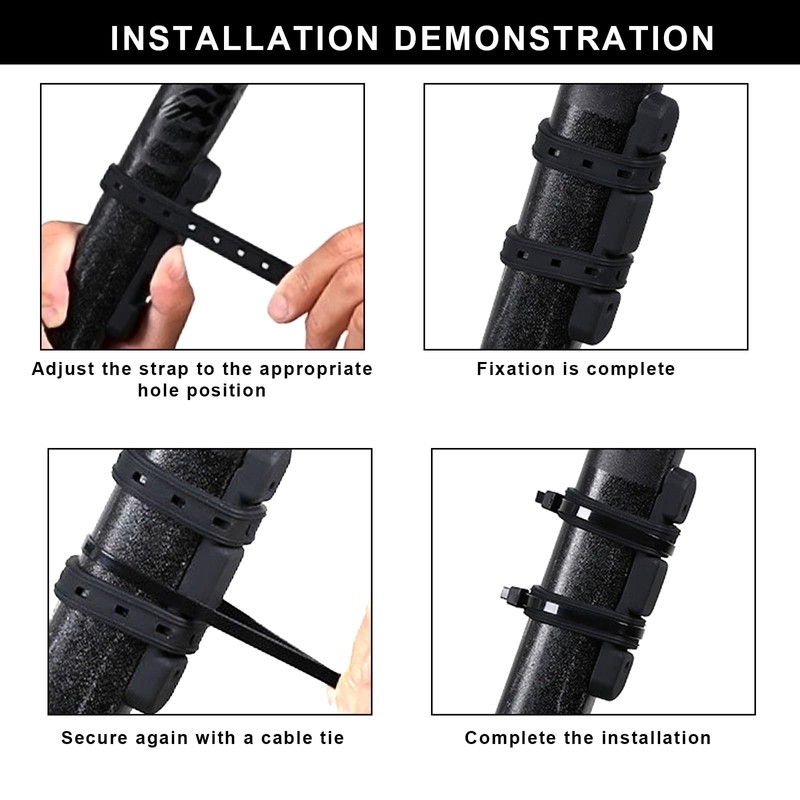 INSTALLATION DEMONSTRATION

Adjust the strap to the appropriate hole position

Fixation is complete

Secure again with a cable tie

Complete the installation