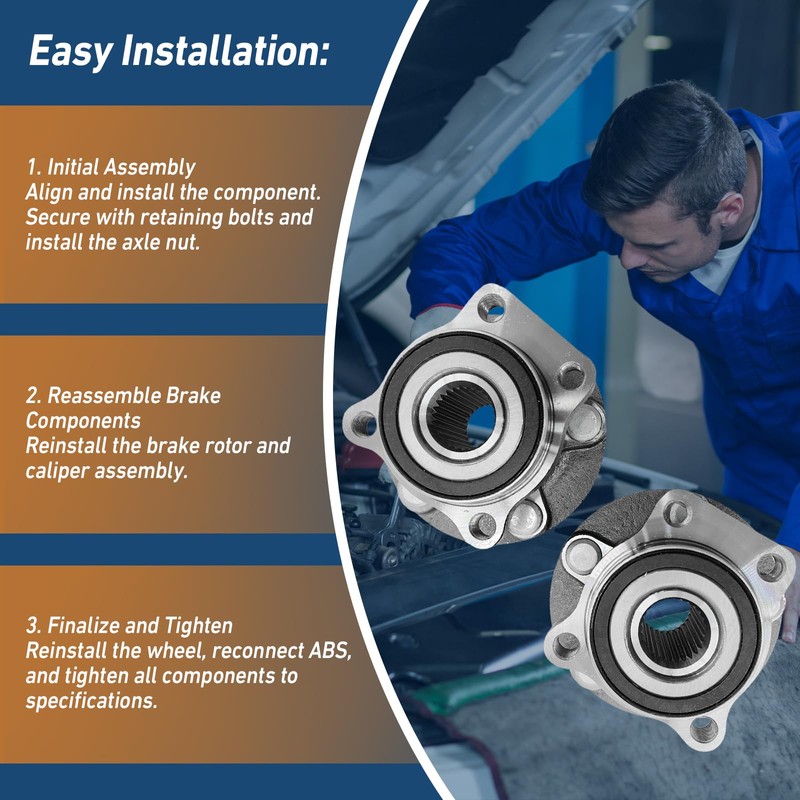 Easy Installation:

1. Initial Assembly
Align and install the component. Secure with retaining bolts and install the axle nut.

2. Reassemble Brake Components
Reinstall the brake rotor and caliper assembly.

3. Finalize and Tighten
Reinstall the wheel, reconnect ABS, and tighten all components to specifications.