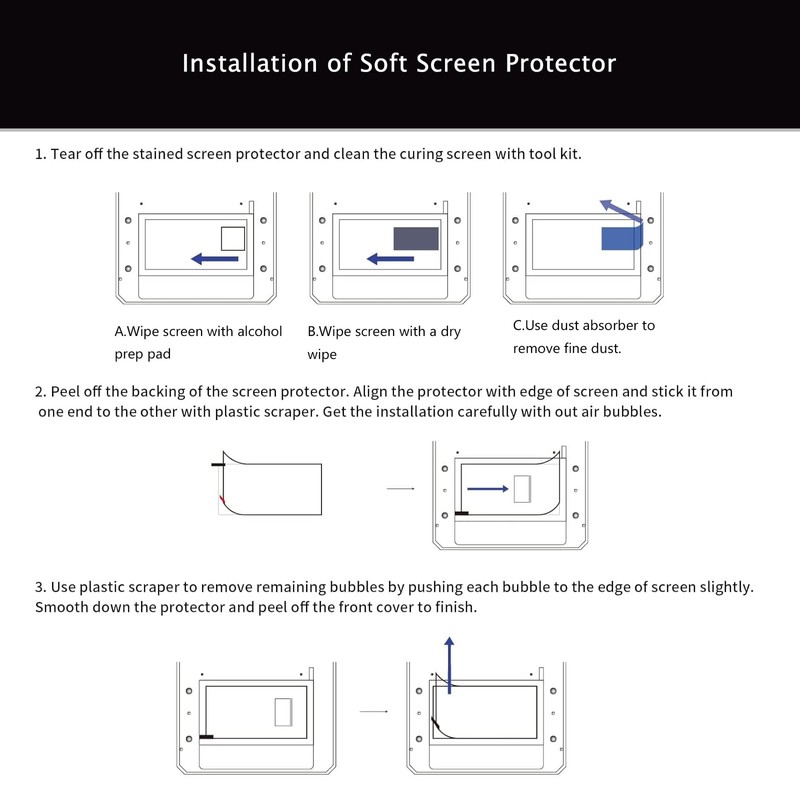 Installation of Soft Screen Protector

1. Tear off the stained screen protector and clean the curing screen with tool kit.

A.Wipe screen with alcohol prep pad

B.Wipe screen with a dry wipe

C.Use dust absorber to remove fine dust.

2. Peel off the backing of the screen protector. Align the protector with edge of screen and stick it from one end to the other with plastic scraper. Get the installation carefully with out air bubbles.

3. Use plastic scraper to remove remaining bubbles by pushing each bubble to the edge of screen slightly. Smooth down the protector and peel off the front cover to finish.