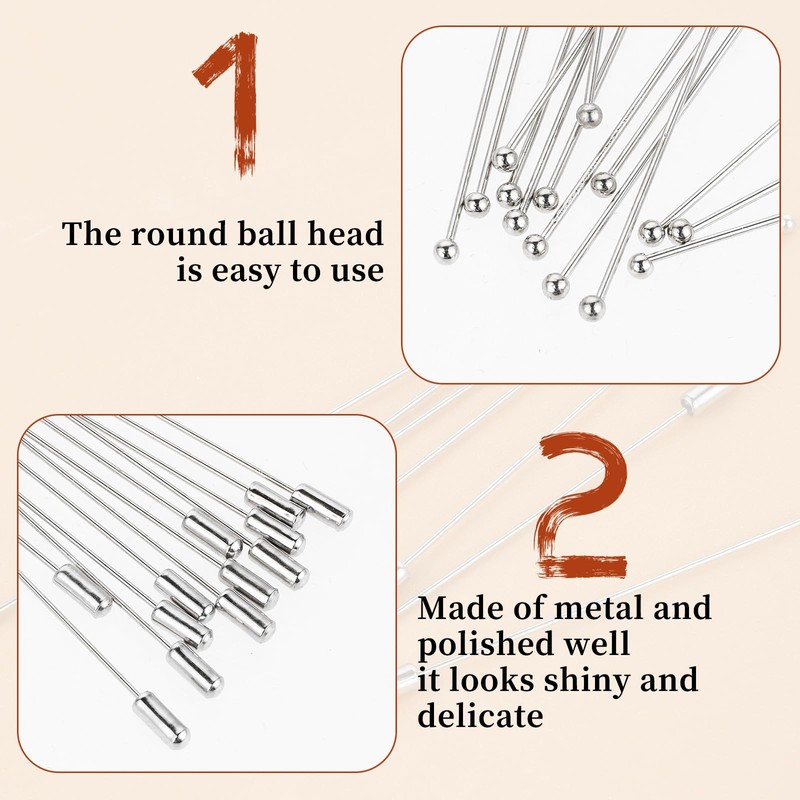 1

The round ball head
is easy to use

2

Made of metal and
polished well
it looks shiny and
delicate