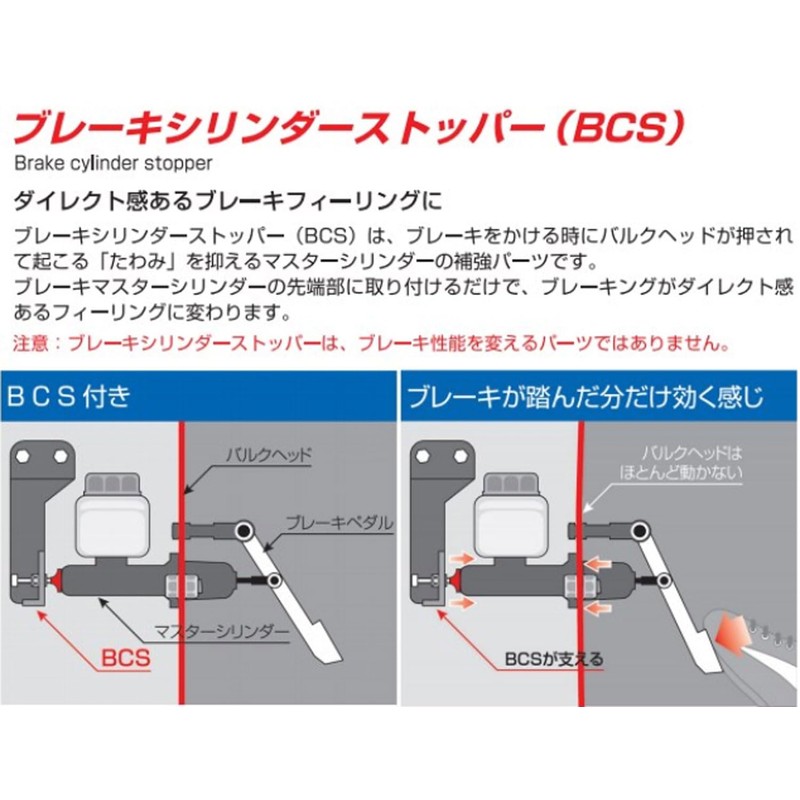 ブレーキシリンダーストッパー（BCS）
Brake cylinder stopper

ダイレクト感あるブレーキフィーリングに

ブレーキシリンダーストッパー（BCS）は、ブレーキをかける時にバルクヘッドが押されて起こる「たわみ」を抑えるマスターシリンダーの補強パーツです。
ブレーキマスターシリンダーの先端部に取り付けるだけで、ブレーキングがダイレクト感あるフィーリングに変わります。
注意：ブレーキシリンダーストッパーは、ブレーキ性能を変えるパーツではありません。

BCS付き

バルクヘッド
ブレーキペダル
マスターシリンダー
BCS

ブレーキが踏んだ分だけ効く感じ

バルクヘッドはほとんど動かない
BCSが支える