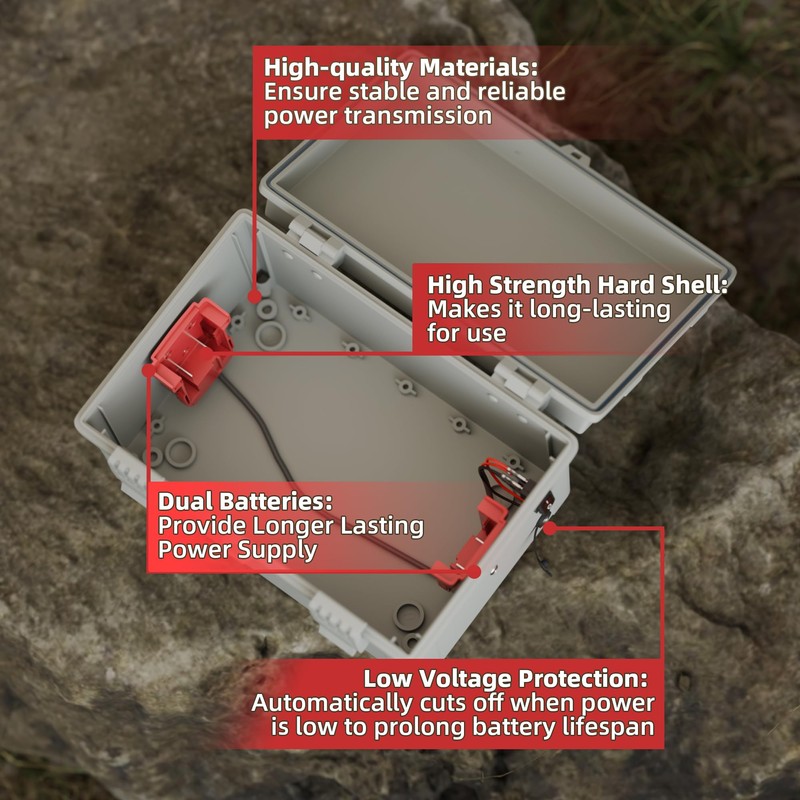 High-quality Materials:
Ensure stable and reliable power transmission

High Strength Hard Shell:
Makes it long-lasting for use

Dual Batteries:
Provide Longer Lasting Power Supply

Low Voltage Protection:
Automatically cuts off when power is low to prolong battery lifespan