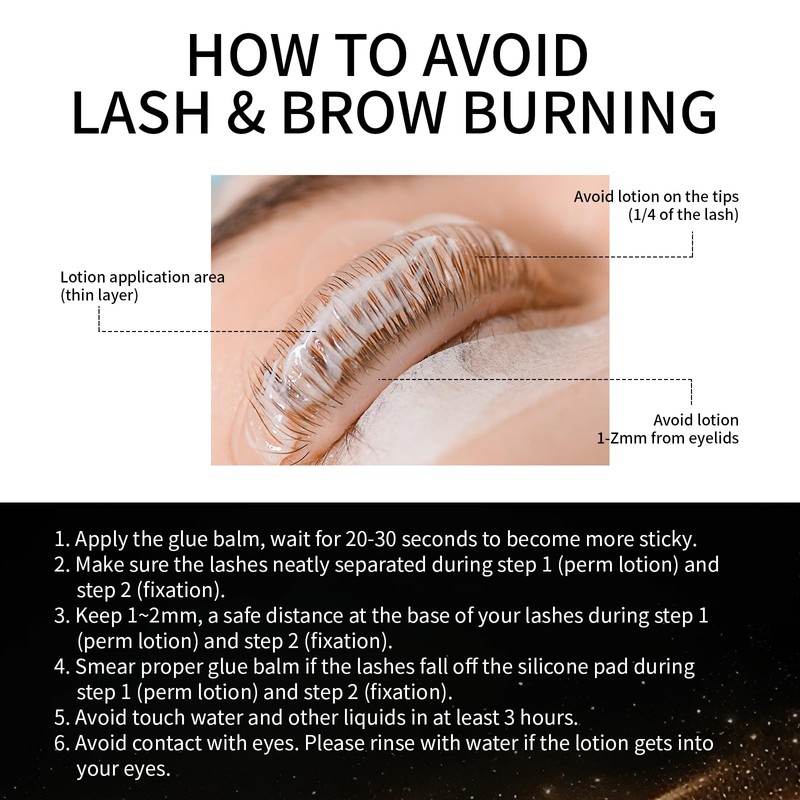 HOW TO AVOID
LASH & BROW BURNING

Avoid lotion on the tips
(1/4 of the lash)

Lotion application area
(thin layer)

Avoid lotion
1-Zmm from eyelids

1. Apply the glue balm, wait for 20-30 seconds to become more sticky.
2. Make sure the lashes neatly separated during step 1 (perm lotion) and step 2 (fixation).
3. Keep 1~2mm, a safe distance at the base of your lashes during step 1 (perm lotion) and step 2 (fixation).
4. Smear proper glue balm if the lashes fall off the silicone pad during step 1 (perm lotion) and step 2 (fixation).
5. Avoid touch water and other liquids in at least 3 hours.
6. Avoid contact with eyes. Please rinse with water if the lotion gets into your eyes.