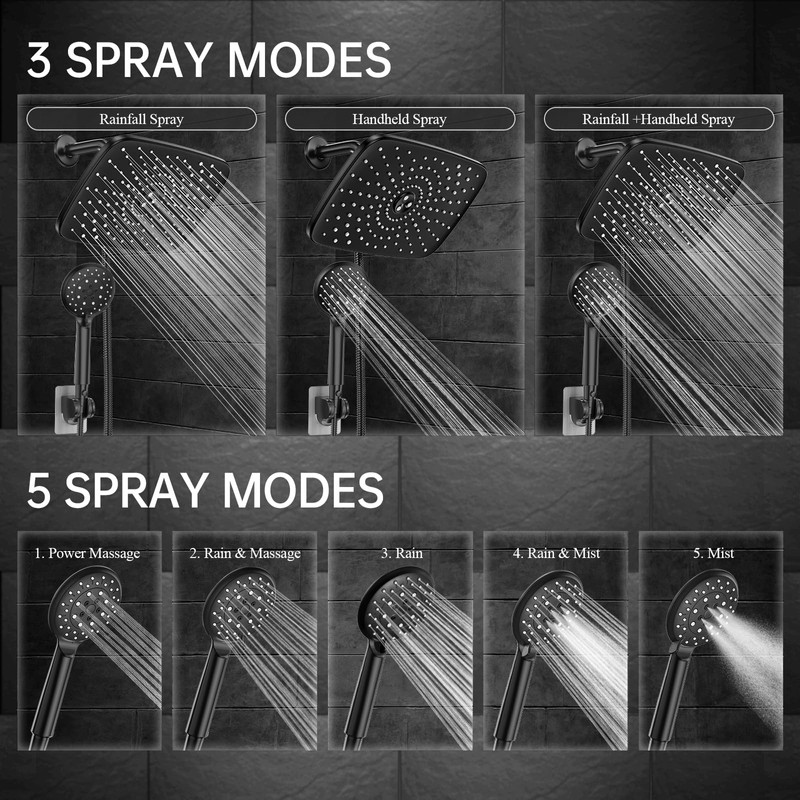 3 SPRAY MODES

Rainfall Spray

Handheld Spray

Rainfall +Handheld Spray

5 SPRAY MODES

1. Power Massage

2. Rain & Massage

3. Rain

4. Rain & Mist

5. Mist