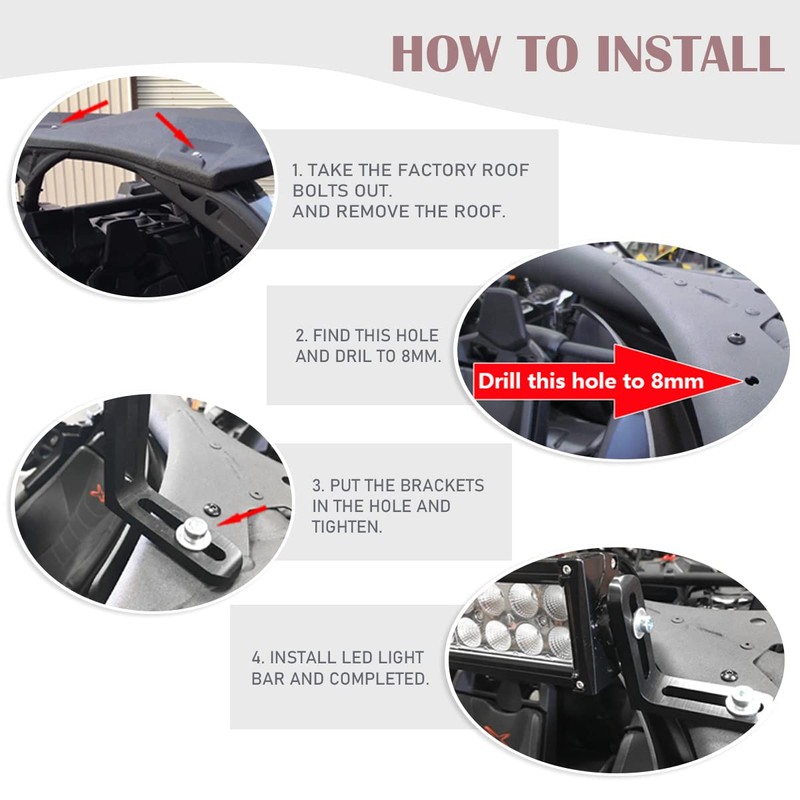 HOW TO INSTALL

1. TAKE THE FACTORY ROOF BOLTS OUT.
AND REMOVE THE ROOF.

2. FIND THIS HOLE AND DRIL TO 8MM.

Drill this hole to 8mm

3. PUT THE BRACKETS IN THE HOLE AND TIGHTEN.

4. INSTALL LED LIGHT BAR AND COMPLETED.