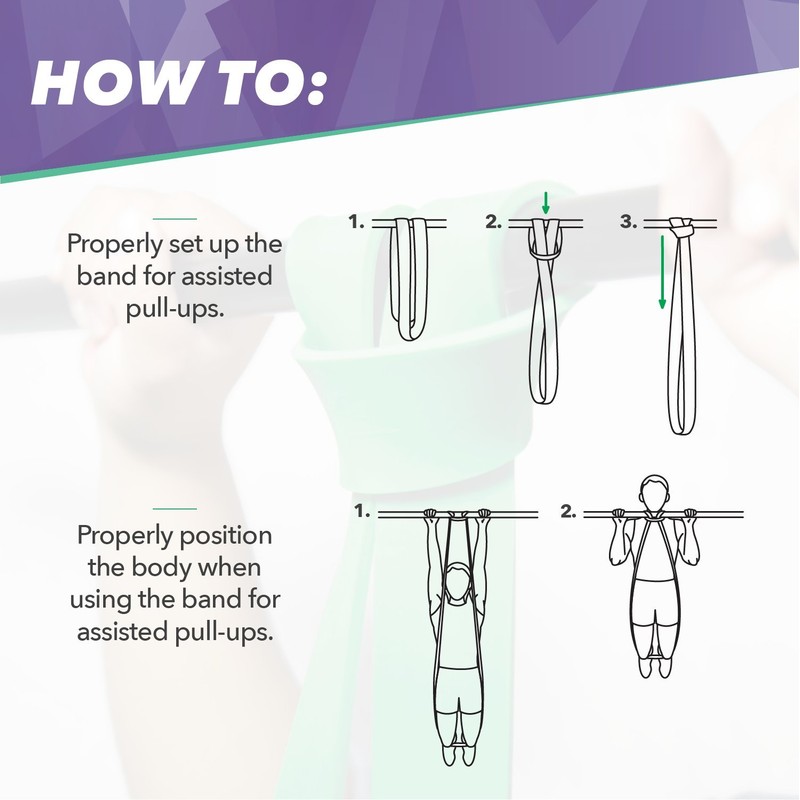 HOW TO:

Properly set up the band for assisted pull-ups.

1.

2.

3.

Properly position the body when using the band for assisted pull-ups.

1.

2.