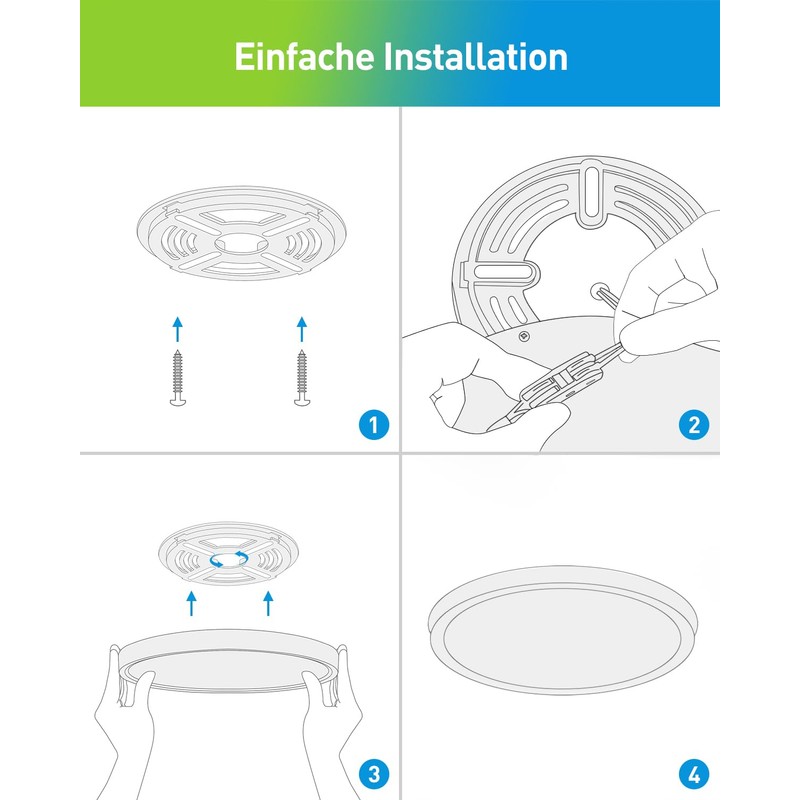 Einfache Installation

1

2

3

4