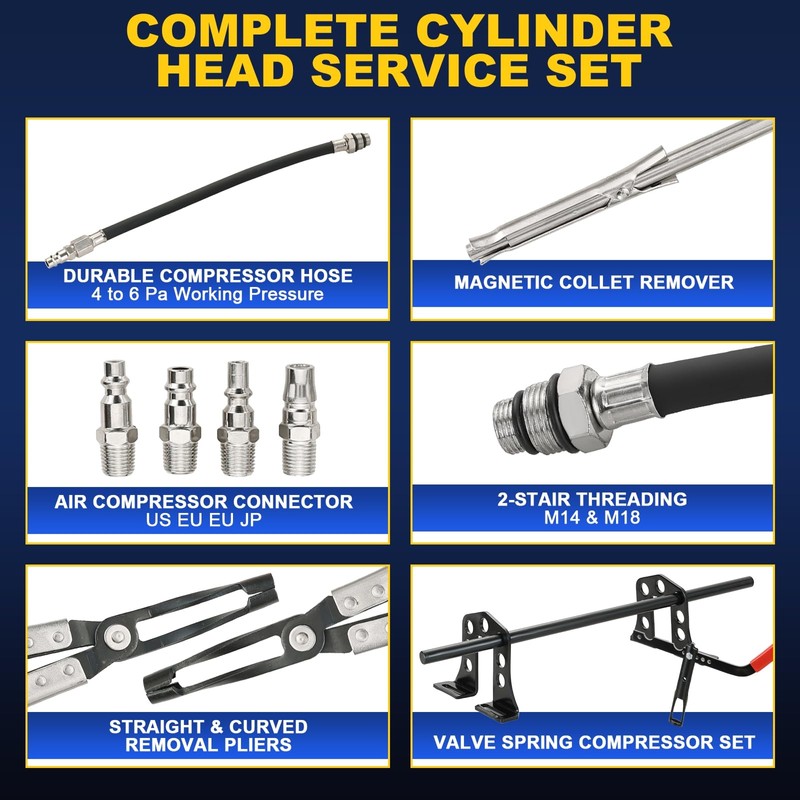 COMPLETE CYLINDER HEAD SERVICE SET

DURABLE COMPRESSOR HOSE
4 to 6 Pa Working Pressure

MAGNETIC COLLET REMOVER

AIR COMPRESSOR CONNECTOR
US EU EU JP

2-STAIR THREADING
M14 & M18

STRAIGHT & CURVED REMOVAL PLIERS

VALVE SPRING COMPRESSOR SET