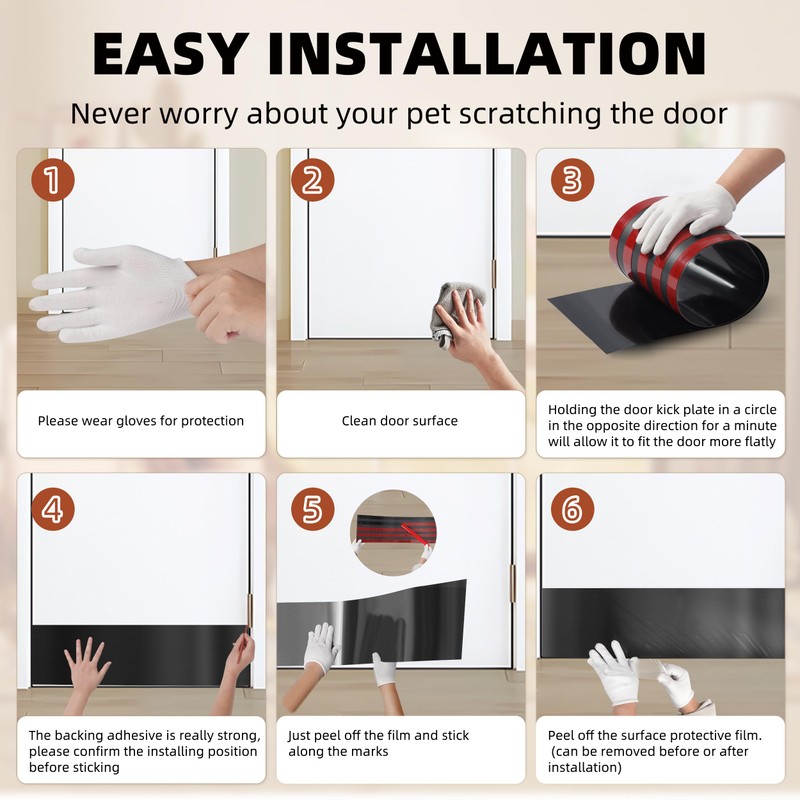 EASY INSTALLATION

Never worry about your pet scratching the door

1

Please wear gloves for protection

2

Clean door surface

3

Holding the door kick plate in a circle in the opposite direction for a minute will allow it to fit the door more flatly

4

The backing adhesive is really strong, please confirm the installing position before sticking

5

Just peel off the film and stick along the marks

6

Peel off the surface protective film. (can be removed before or after installation)