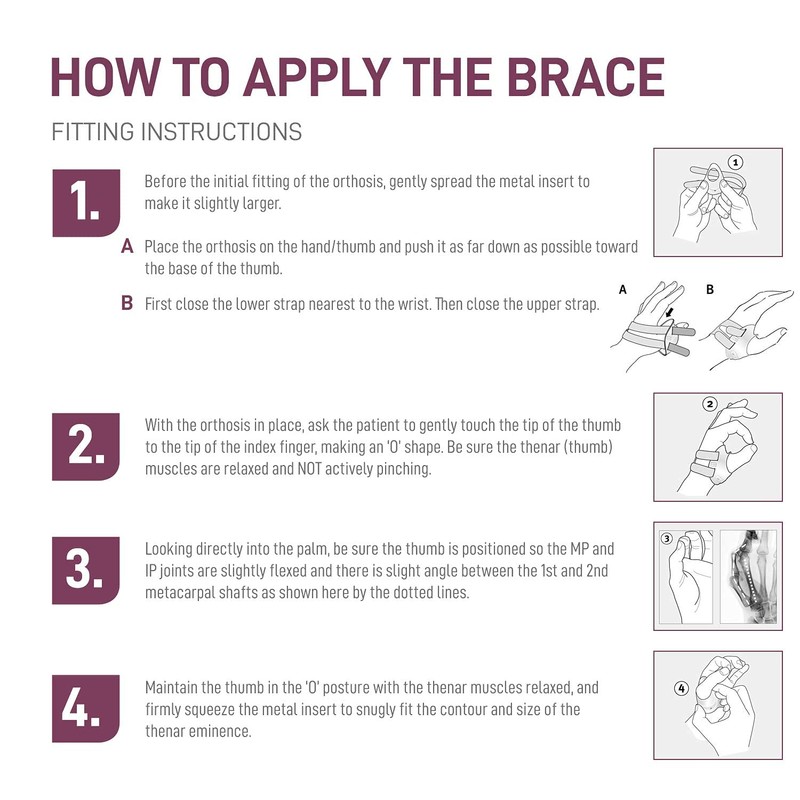 HOW TO APPLY THE BRACE

FITTING INSTRUCTIONS

1.

Before the initial fitting of the orthosis, gently spread the metal insert to make it slightly larger.

A Place the orthosis on the hand/thumb and push it as far down as possible toward the base of the thumb.

B First close the lower strap nearest to the wrist. Then close the upper strap.

1

A

B

2.

With the orthosis in place, ask the patient to gently touch the tip of the thumb to the tip of the index finger, making an 'O' shape. Be sure the thenar (thumb) muscles are relaxed and NOT actively pinching.

2

3.

Looking directly into the palm, be sure the thumb is positioned so the MP and IP joints are slightly flexed and there is slight angle between the 1st and 2nd metacarpal shafts as shown here by the dotted lines.

3

4.

Maintain the thumb in the 'O' posture with the thenar muscles relaxed, and firmly squeeze the metal insert to snugly fit the contour and size of the thenar eminence.

4