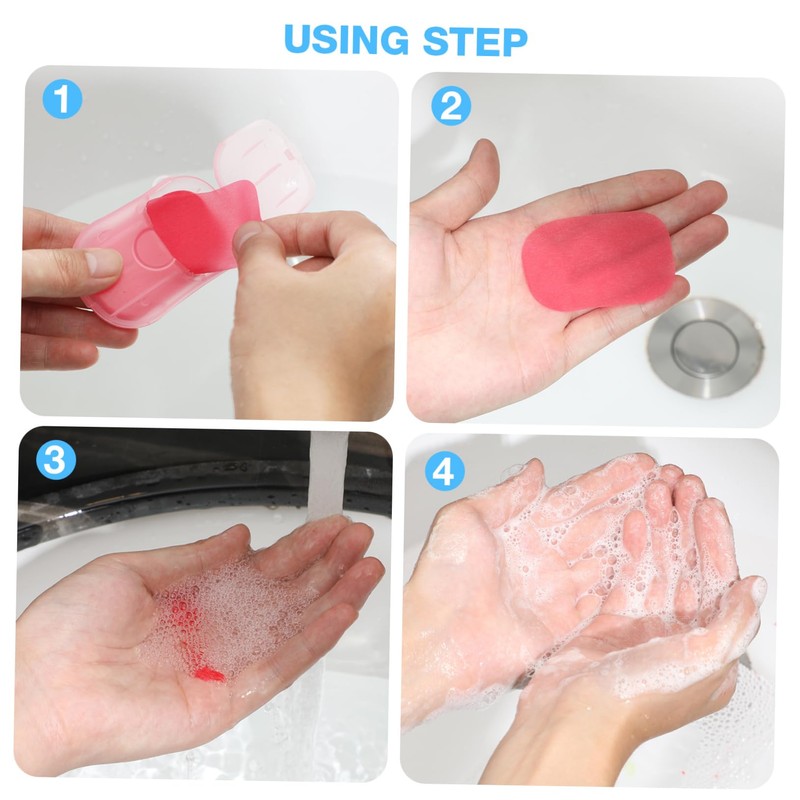 USING STEP

1

2

3

4