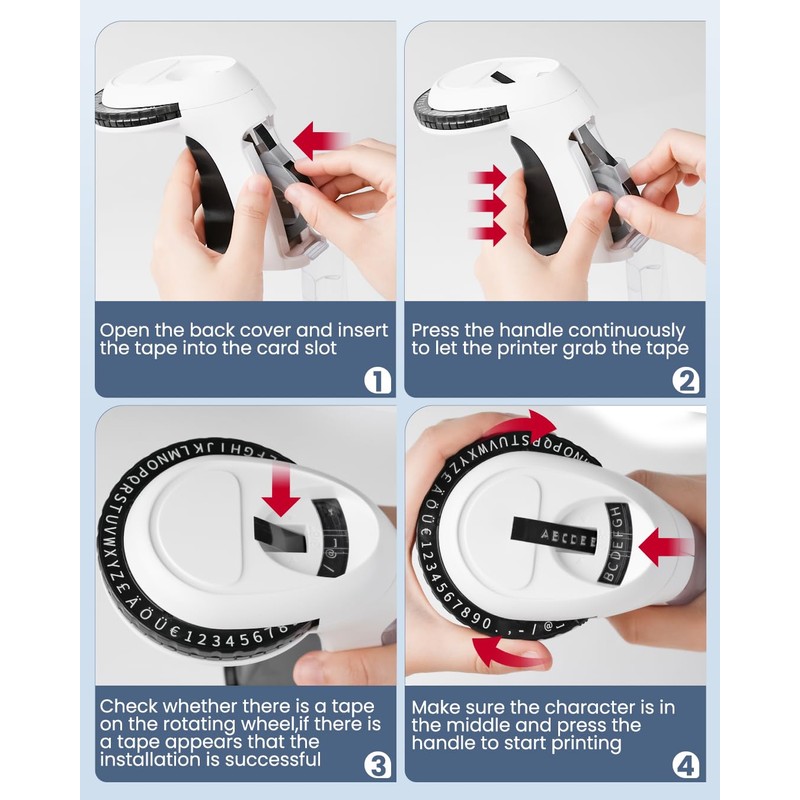 Open the back cover and insert the tape into the card slot

1

Press the handle continuously to let the printer grab the tape

2

Check whether there is a tape on the rotating wheel,if there is a tape appears that the installation is successful

3

Make sure the character is in the middle and press the handle to start printing

4