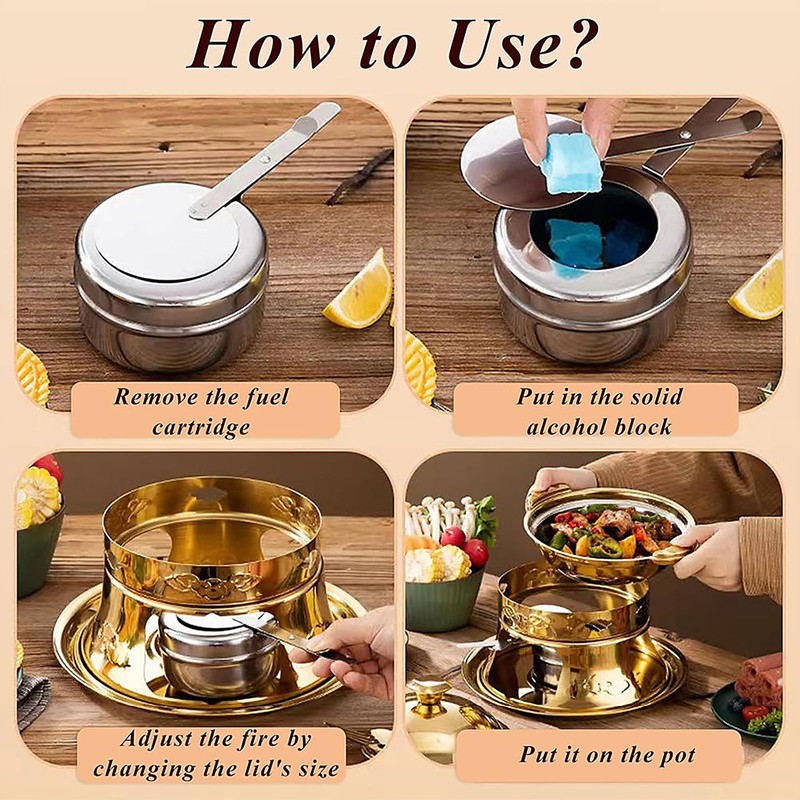 How to Use?

Remove the fuel cartridge

Put in the solid alcohol block

Adjust the fire by changing the lid's size

Put it on the pot