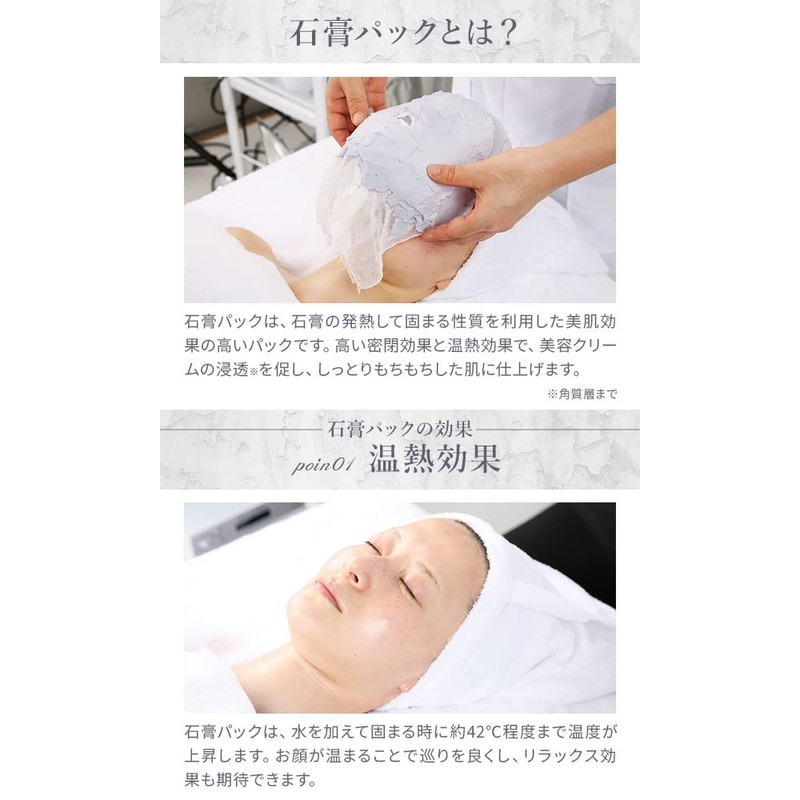 石膏パックとは？

石膏パックは、石膏の発熱して固まる性質を利用した美肌効果の高いパックです。高い密閉効果と温熱効果で、美容クリームの浸透※を促し、しっとりもちもちした肌に仕上げます。

※角質層まで

石膏パックの効果

poin01 温熱効果

石膏パックは、水を加えて固まる時に約42°C程度まで温度が上昇します。お顔が温まることで巡りを良くし、リラックス効果も期待できます。