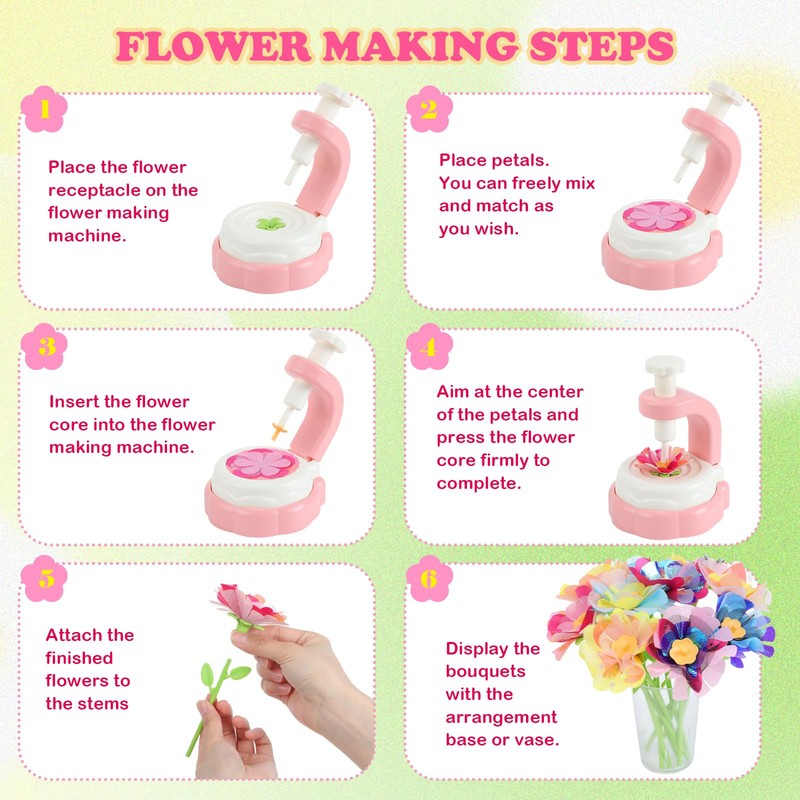 FLOWER MAKING STEPS

1

Place the flower receptacle on the flower making machine.

2

Place petals. You can freely mix and match as you wish.

3

Insert the flower core into the flower making machine.

4

Aim at the center of the petals and press the flower core firmly to complete.

5

Attach the finished flowers to the stems

6

Display the bouquets with the arrangement base or vase.