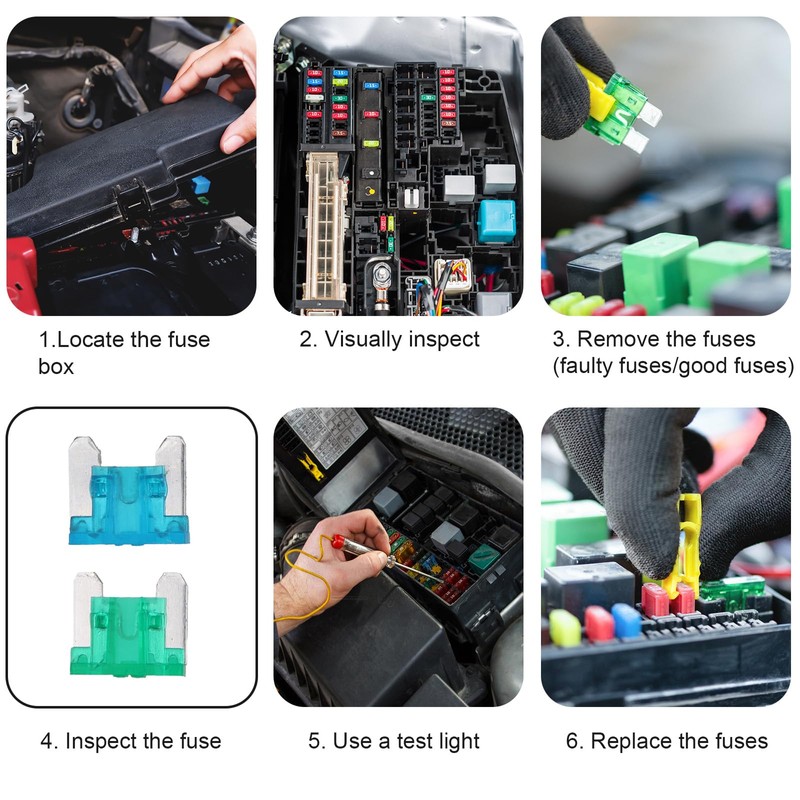 1.Locate the fuse box

2. Visually inspect

3. Remove the fuses (faulty fuses/good fuses)

4. Inspect the fuse

5. Use a test light

6. Replace the fuses