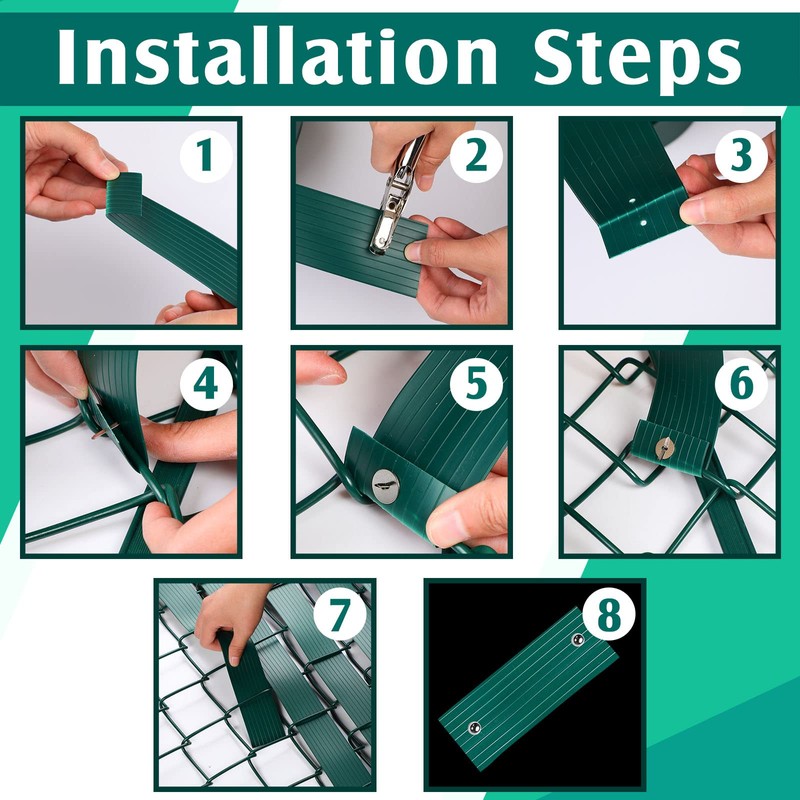 Installation Steps

1

2

3

4

5

6

7

8