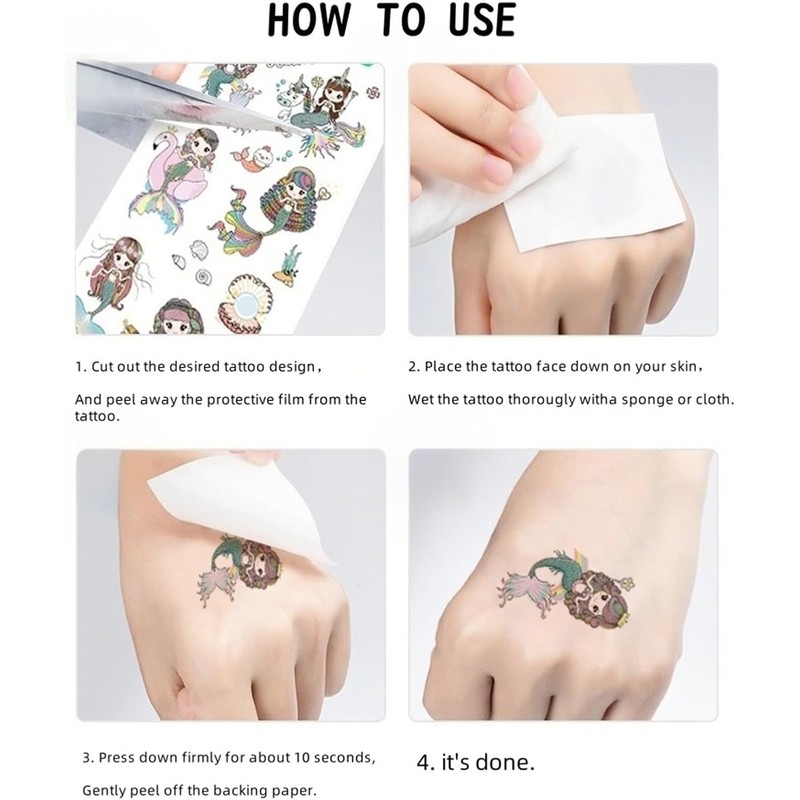 HOW TO USE

1. Cut out the desired tattoo design,

And peel away the protective film from the tattoo.

2. Place the tattoo face down on your skin,

Wet the tattoo thorougly witha sponge or cloth.

3. Press down firmly for about 10 seconds,

Gently peel off the backing paper.

4. it's done.