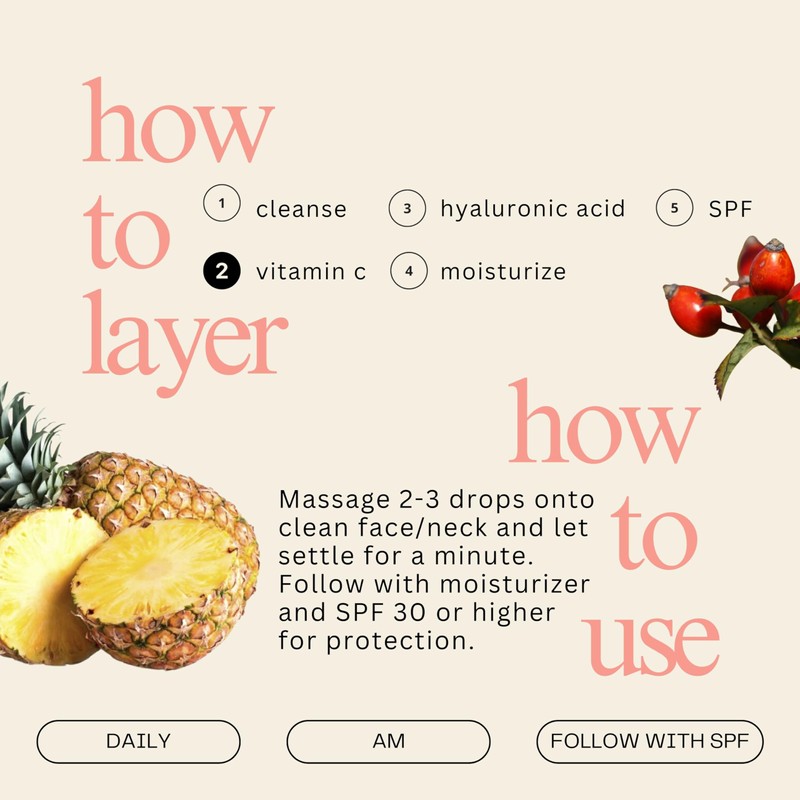 how to layer

1 cleanse
2 vitamin c
3 hyaluronic acid
4 moisturize
5 SPF

how to use

Massage 2-3 drops onto clean face/neck and let settle for a minute. Follow with moisturizer and SPF 30 or higher for protection.

DAILY

AM

FOLLOW WITH SPF