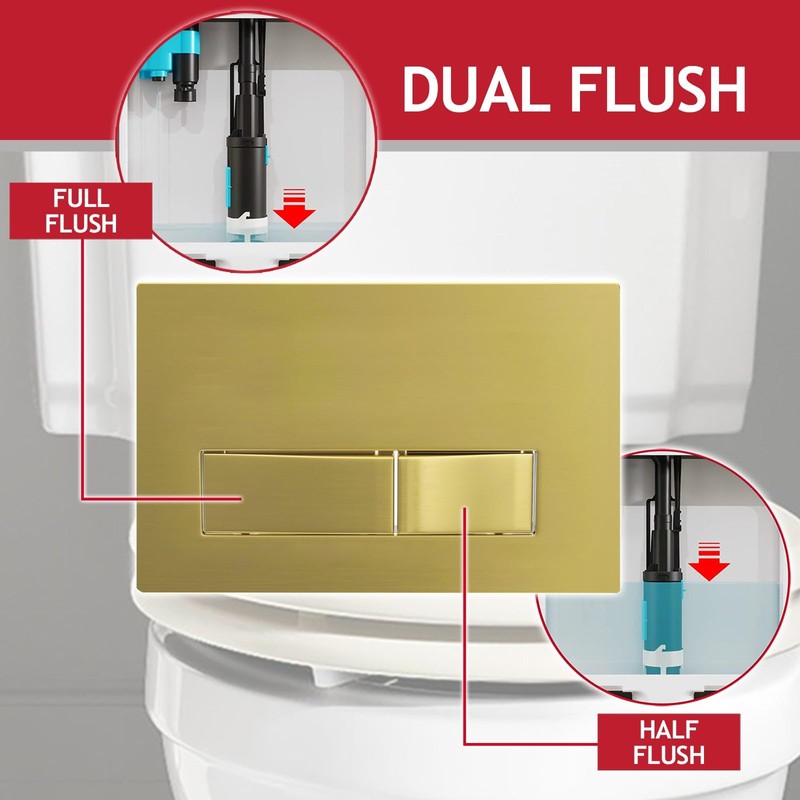 DUAL FLUSH

FULL FLUSH

HALF FLUSH