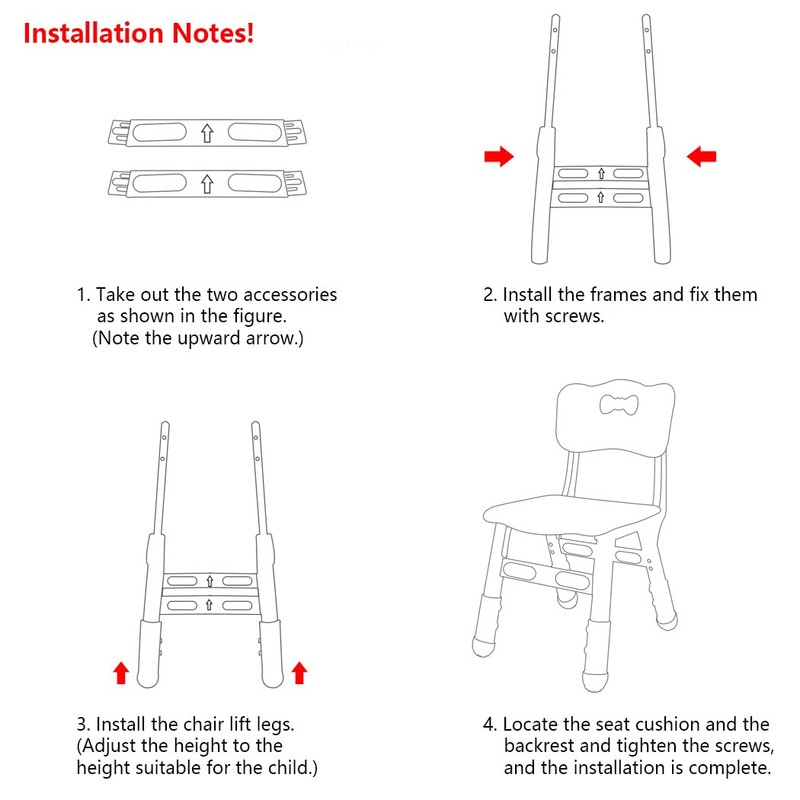 Installation Notes!

1. Take out the two accessories as shown in the figure. (Note the upward arrow.)

2. Install the frames and fix them with screws.

3. Install the chair lift legs. (Adjust the height to the height suitable for the child.)

4. Locate the seat cushion and the backrest and tighten the screws, and the installation is complete.