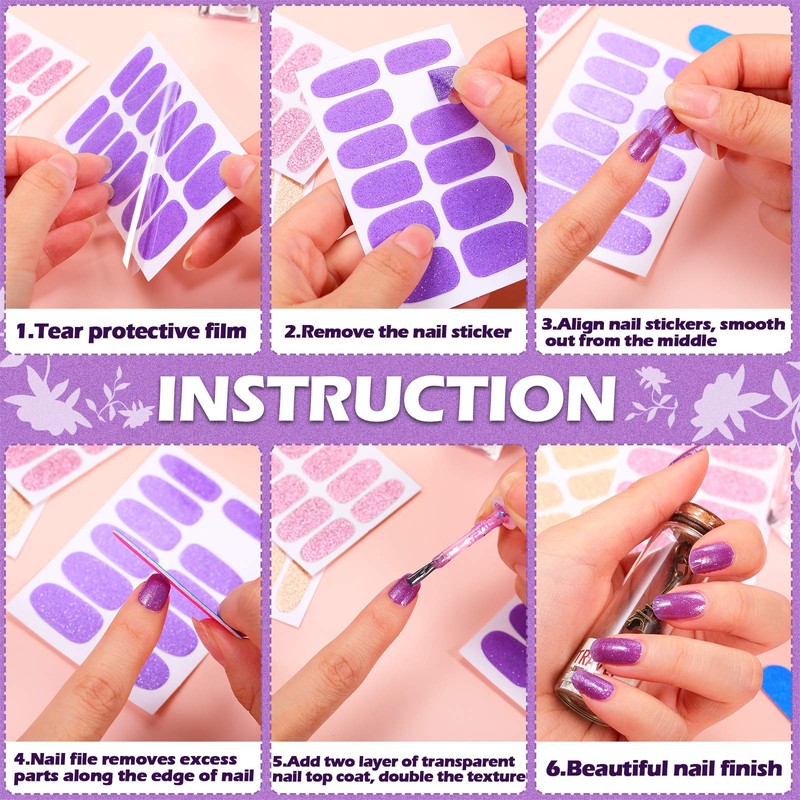 1.Tear protective film

2.Remove the nail sticker

3.Align nail stickers, smooth out from the middle

INSTRUCTION

4.Nail file removes excess parts along the edge of nail

5.Add two layer of transparent nail top coat, double the texture

6.Beautiful nail finish