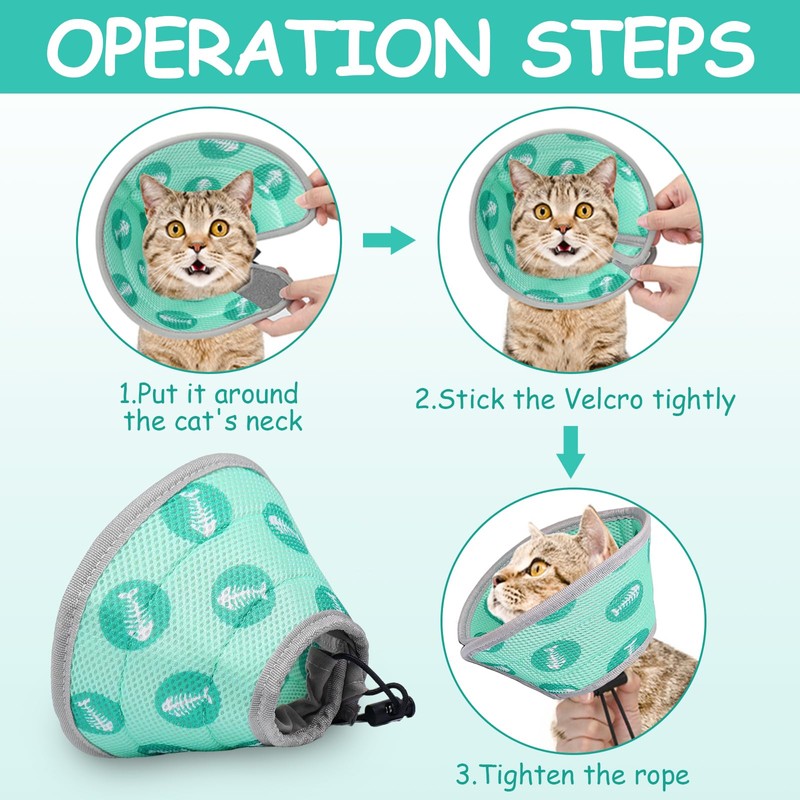 OPERATION STEPS

1.Put it around the cat's neck

2.Stick the Velcro tightly

3.Tighten the rope