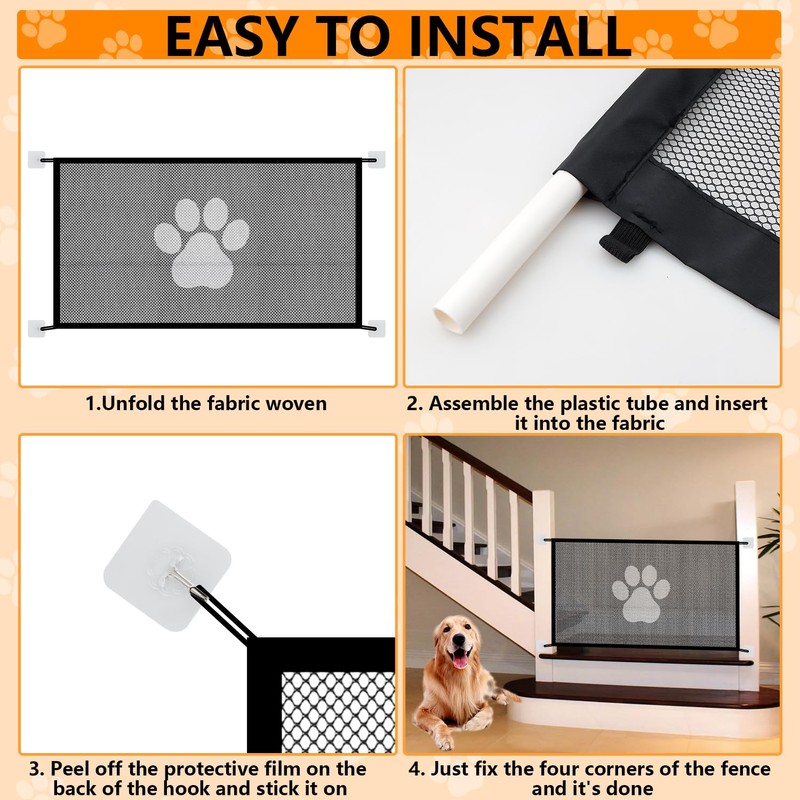 EASY TO INSTALL

1.Unfold the fabric woven

2. Assemble the plastic tube and insert it into the fabric

3. Peel off the protective film on the back of the hook and stick it on

4. Just fix the four corners of the fence and it's done