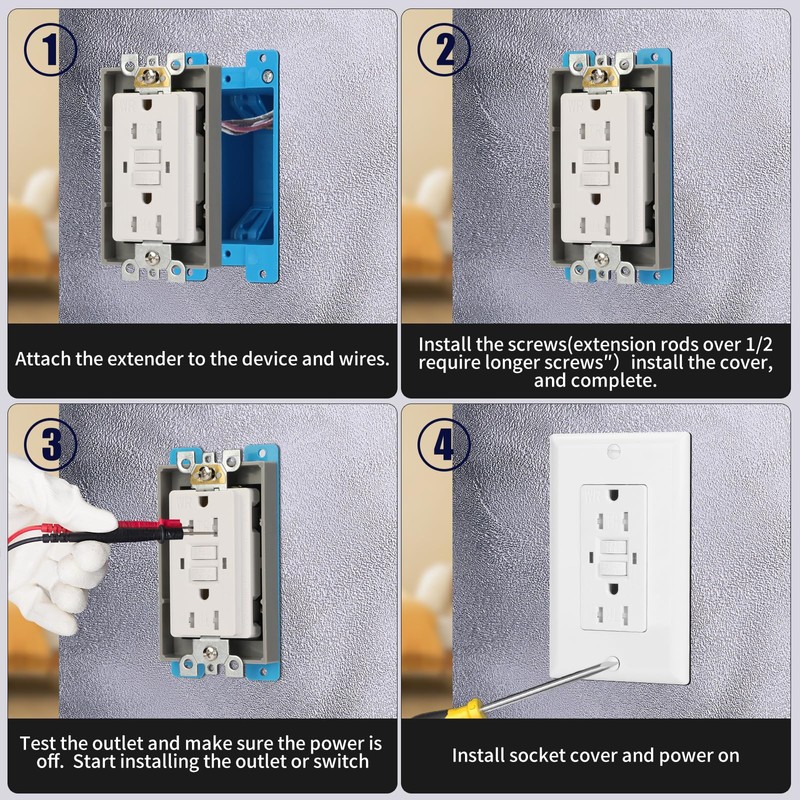 1

Attach the extender to the device and wires.

2

Install the screws(extension rods over 1/2 require longer screws") install the cover, and complete.

3

Test the outlet and make sure the power is off. Start installing the outlet or switch

4

Install socket cover and power on