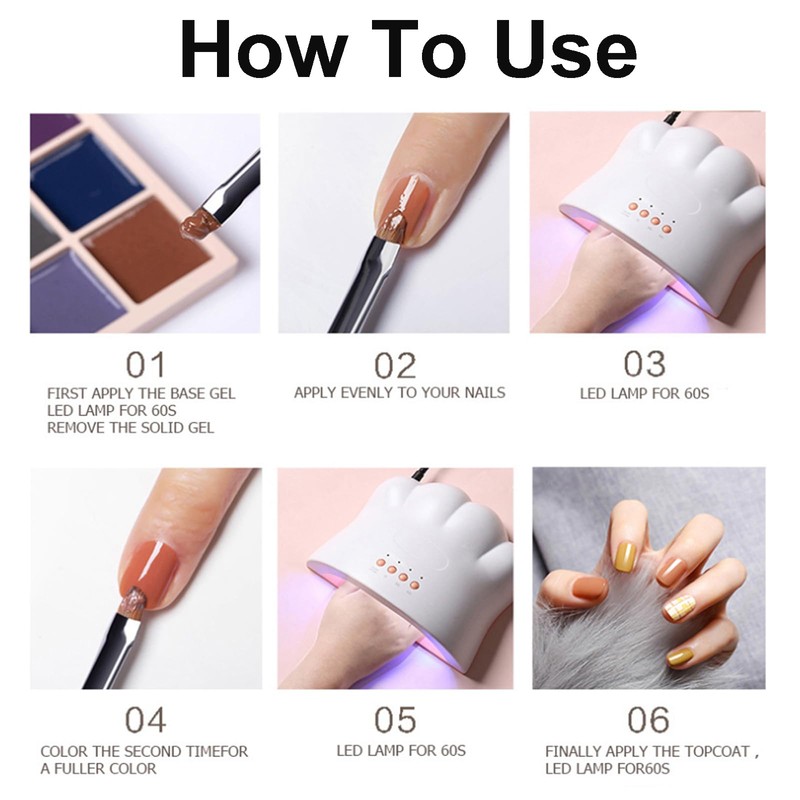 How To Use

01
FIRST APPLY THE BASE GEL
LED LAMP FOR 60S
REMOVE THE SOLID GEL

02
APPLY EVENLY TO YOUR NAILS

03
LED LAMP FOR 60S

04
COLOR THE SECOND TIMEFOR A FULLER COLOR

05
LED LAMP FOR 60S

06
FINALLY APPLY THE TOPCOAT , LED LAMP FOR60S