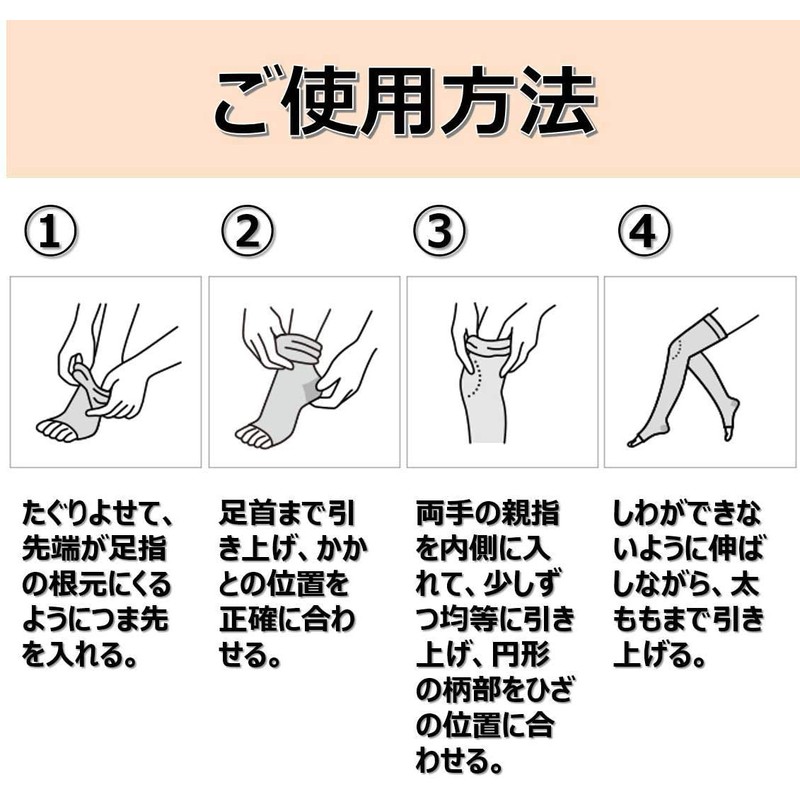 ご使用方法

①

たぐりよせて、先端が足指の根元にくるようにつま先を入れる。

②

足首まで引き上げ、かかとの位置を正確に合わせる。

③

両手の親指を内側に入れて、少しずつ均等に引き上げ、円形の柄部をひざの位置に合わせる。

④

しわができないように伸ばしながら、太ももまで引き上げる。