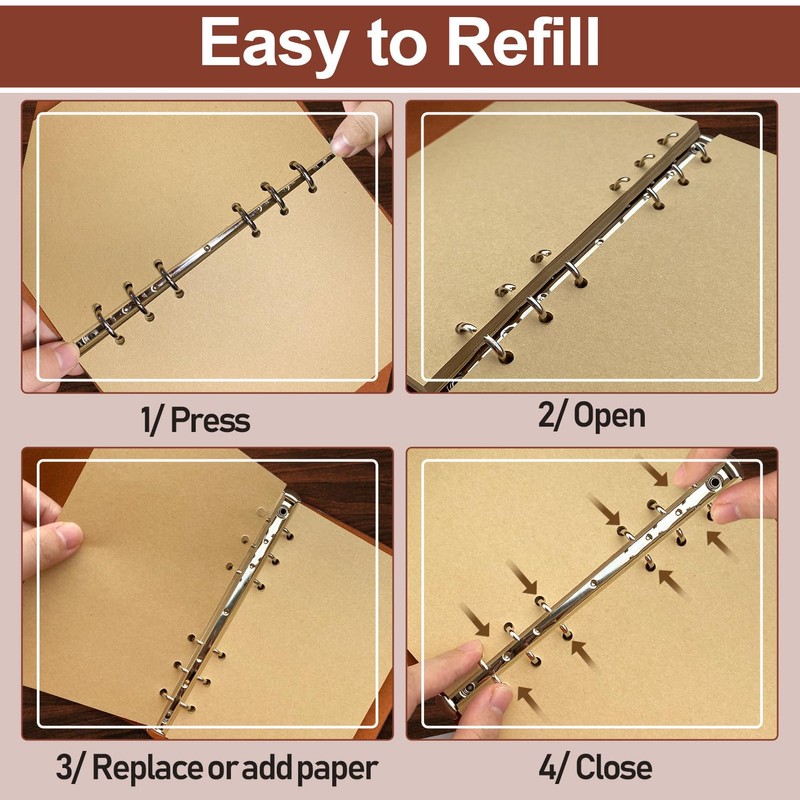 Easy to Refill

1/ Press

2/ Open

3/ Replace or add paper

4/ Close