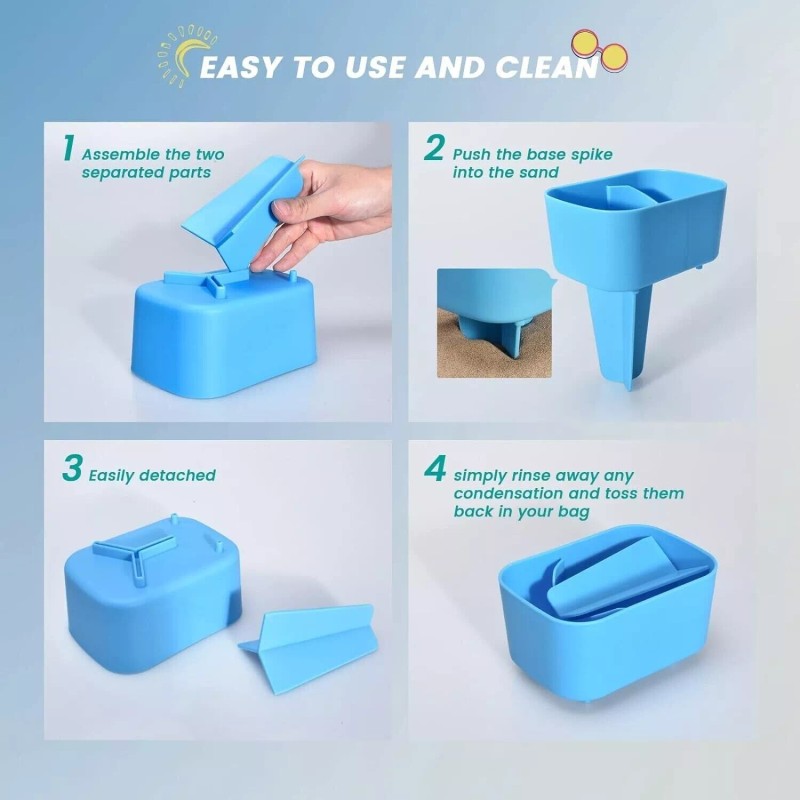 EASY TO USE AND CLEAN

1 Assemble the two separated parts

2 Push the base spike into the sand

3 Easily detached

4 simply rinse away any condensation and toss them back in your bag