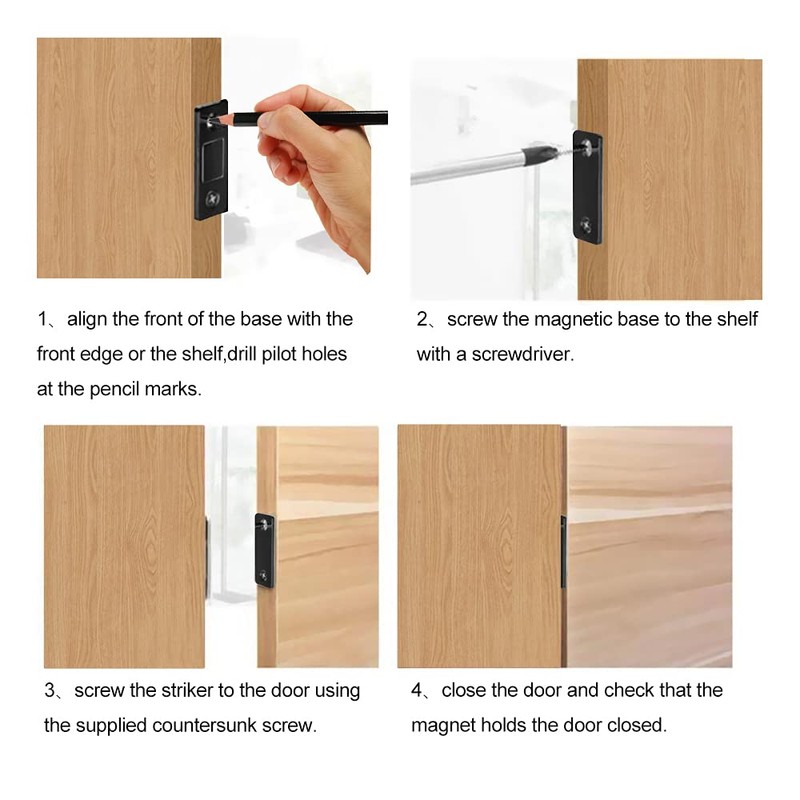 1、align the front of the base with the front edge or the shelf,drill pilot holes at the pencil marks.

2、screw the magnetic base to the shelf with a screwdriver.

3、screw the striker to the door using the supplied countersunk screw.

4、close the door and check that the magnet holds the door closed.